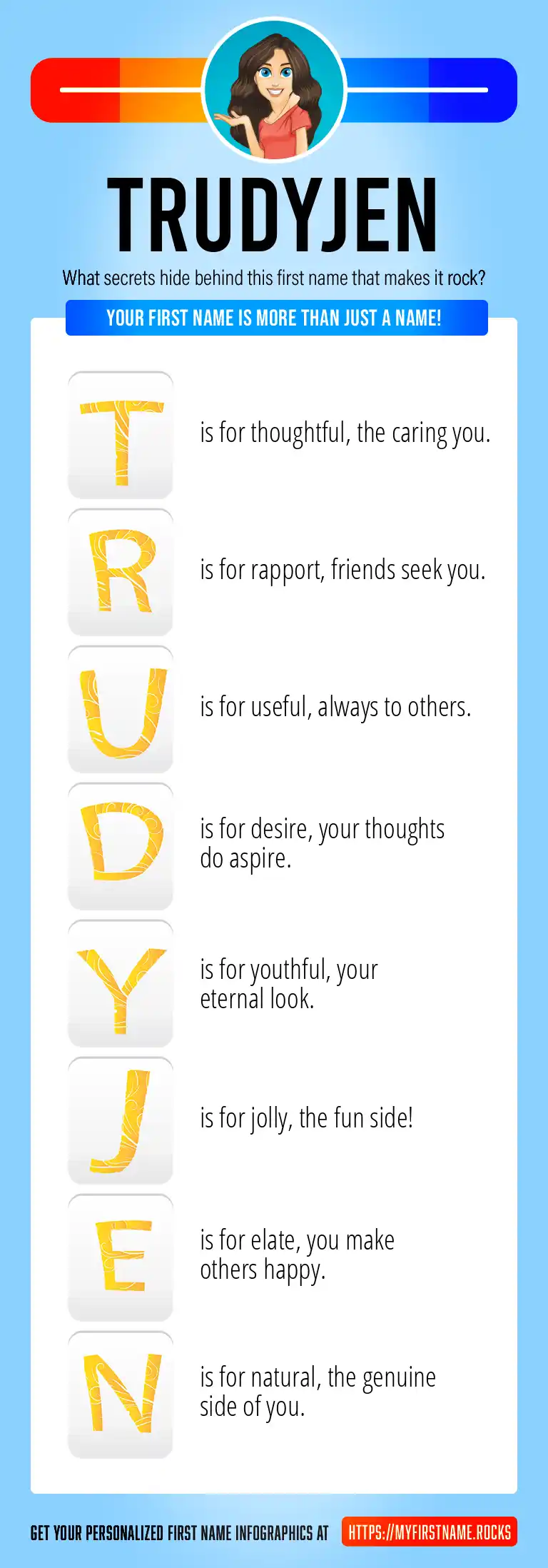 TRUDYJEN

What secrets hide behind this first name that makes it rock?

YOUR FIRST NAME IS MORE THAN JUST A NAME!

T is for thoughtful, the caring you.

R is for rapport, friends seek you.

U is for useful, always to others.

D is for desire, your thoughts do aspire.

Y is for youthful, your eternal look.

J is for jolly, the fun side!

E is for elate, you make others happy.

N is for natural, the genuine side of you.

GET YOUR PERSONALIZED FIRST NAME INFOGRAPHICS AT HTTPS://MYFIRSTNAME.ROCKS