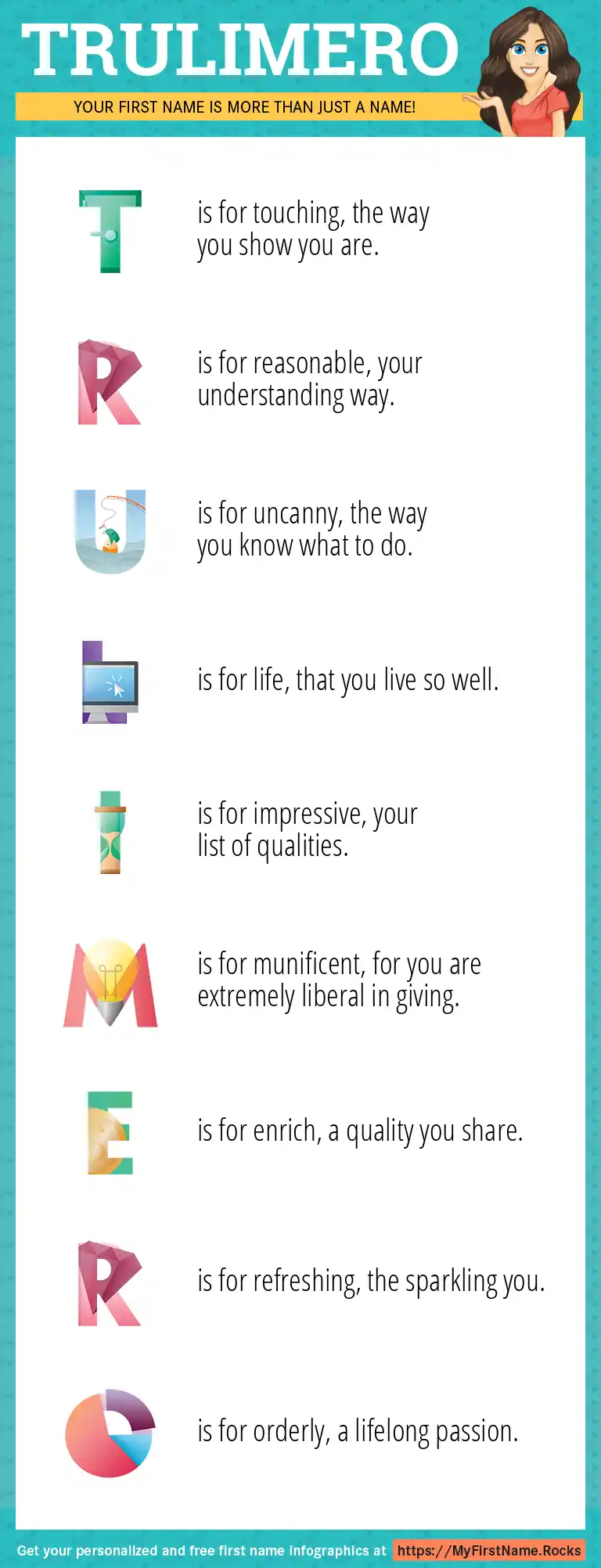 TRULIMERO

YOUR FIRST NAME IS MORE THAN JUST A NAME!

T is for touching, the way you show you are.

R is for reasonable, your understanding way.

U is for uncanny, the way you know what to do.

L is for life, that you live so well.

I is for impressive, your list of qualities.

M is for munificent, for you are extremely liberal in giving.

E is for enrich, a quality you share.

R is for refreshing, the sparkling you.

O is for orderly, a lifelong passion.

Get your personalized and free first name infographics at https://MyFirstName.Rocks