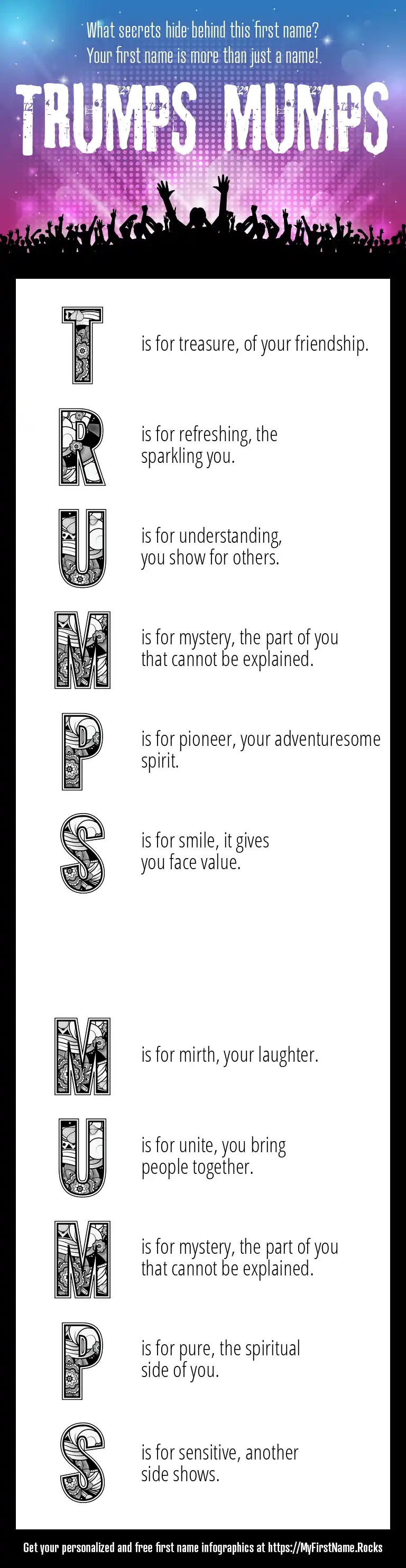 What secrets hide behind this first name?
Your first name is more than just a name!

TRUMPS MUMPS

T is for treasure, of your friendship.

R is for refreshing, the sparkling you.

U is for understanding, you show for others.

M is for mystery, the part of you that cannot be explained.

P is for pioneer, your adventuresome spirit.

S is for smile, it gives you face value.

M is for mirth, your laughter.

U is for unite, you bring people together.

M is for mystery, the part of you that cannot be explained.

P is for pure, the spiritual side of you.

S is for sensitive, another side shows.

Get your personalized and free first name infographics at https://MyFirstName.Rocks