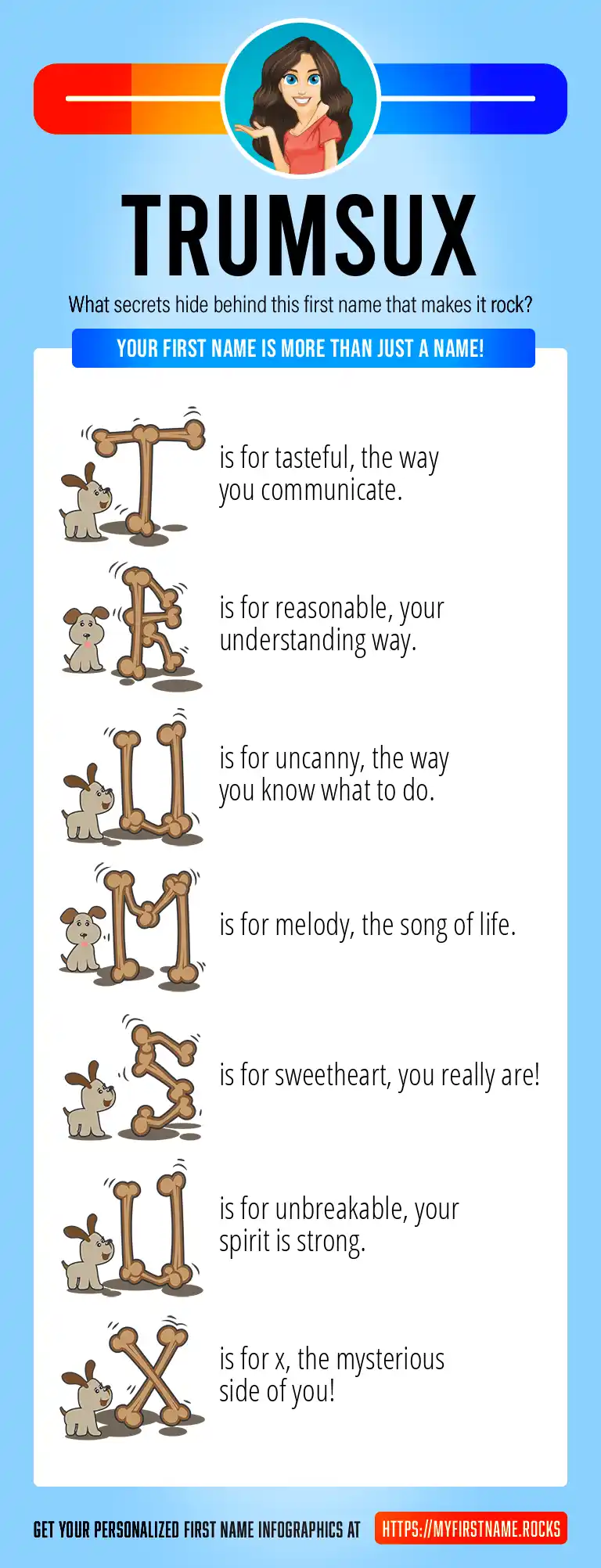 TRUMSUX

What secrets hide behind this first name that makes it rock?

YOUR FIRST NAME IS MORE THAN JUST A NAME!

T is for tasteful, the way you communicate.

R is for reasonable, your understanding way.

U is for uncanny, the way you know what to do.

M is for melody, the song of life.

S is for sweetheart, you really are!

U is for unbreakable, your spirit is strong.

X is for x, the mysterious side of you!

GET YOUR PERSONALIZED FIRST NAME INFOGRAPHICS AT HTTPS://MYFIRSTNAME.ROCKS