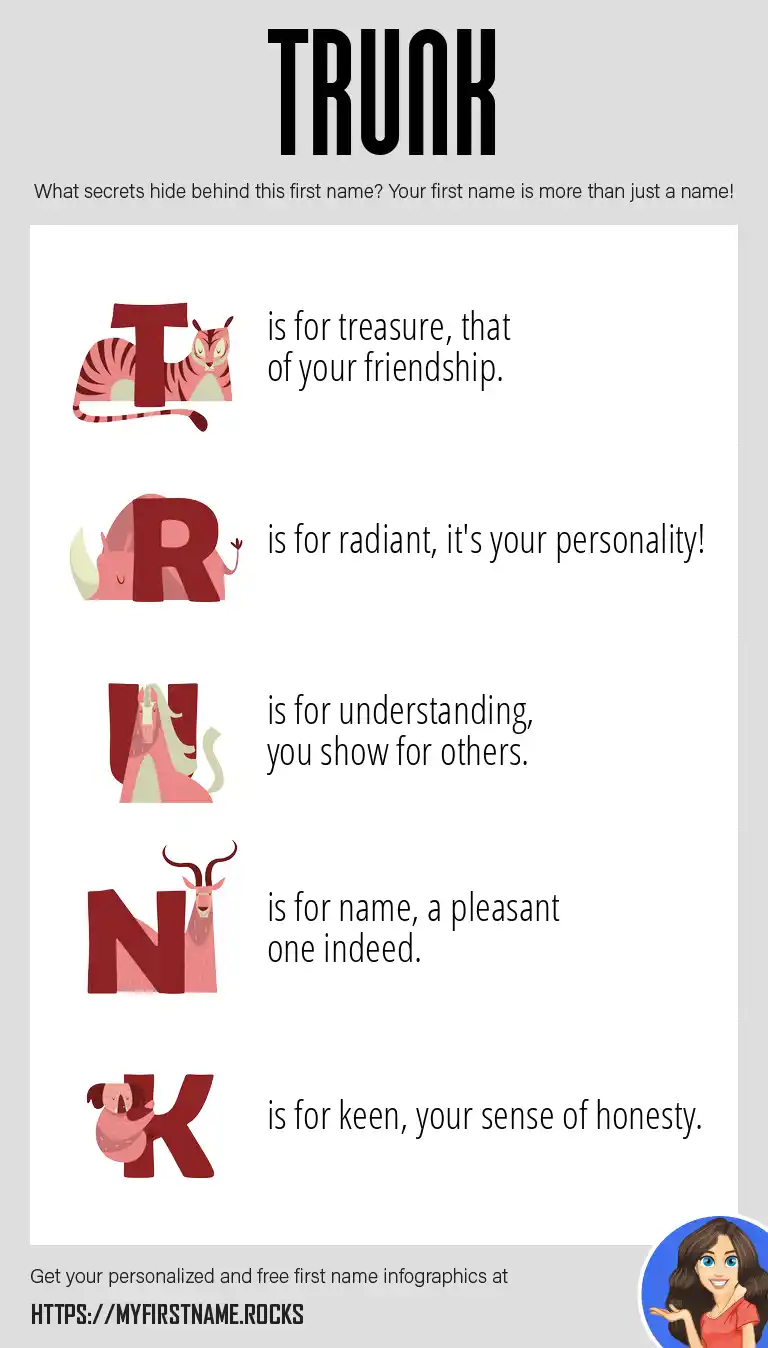 TRUNK

What secrets hide behind this first name? Your first name is more than just a name!

T is for treasure, that of your friendship.

R is for radiant, it's your personality!

U is for understanding, you show for others.

N is for name, a pleasant one indeed.

K is for keen, your sense of honesty.

Get your personalized and free first name infographics at

HTTPS://MYFIRSTNAME.ROCKS