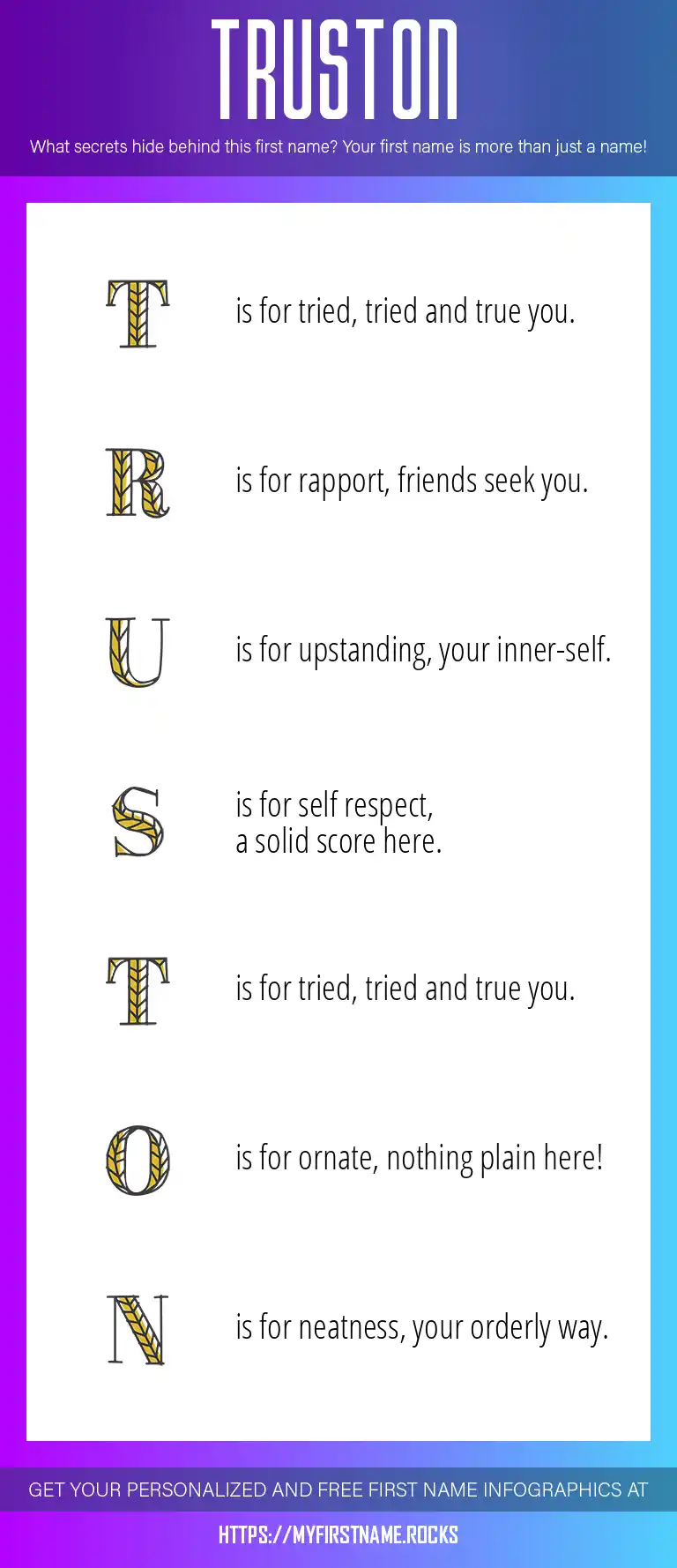 TRUSTON

What secrets hide behind this first name? Your first name is more than just a name!

T is for tried, tried and true you.

R is for rapport, friends seek you.

U is for upstanding, your inner-self.

S is for self respect, a solid score here.

T is for tried, tried and true you.

O is for ornate, nothing plain here!

N is for neatness, your orderly way.

GET YOUR PERSONALIZED AND FREE FIRST NAME INFOGRAPHICS AT

HTTPS://MYFIRSTNAME.ROCKS