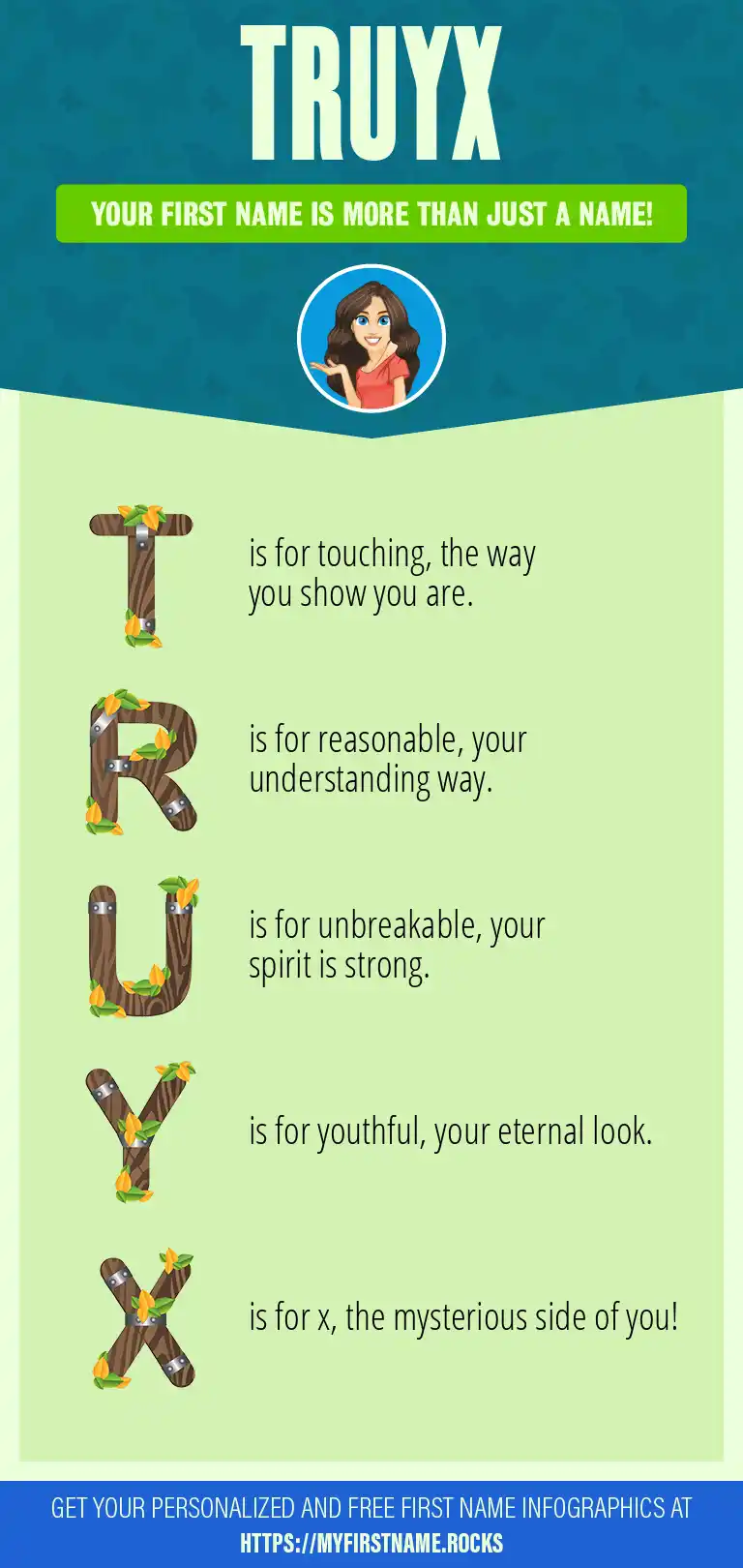 TRUYX

YOUR FIRST NAME IS MORE THAN JUST A NAME!

T is for touching, the way you show you are.

R is for reasonable, your understanding way.

U is for unbreakable, your spirit is strong.

Y is for youthful, your eternal look.

X is for x, the mysterious side of you!

GET YOUR PERSONALIZED AND FREE FIRST NAME INFOGRAPHICS AT HTTPS://MYFIRSTNAME.ROCKS