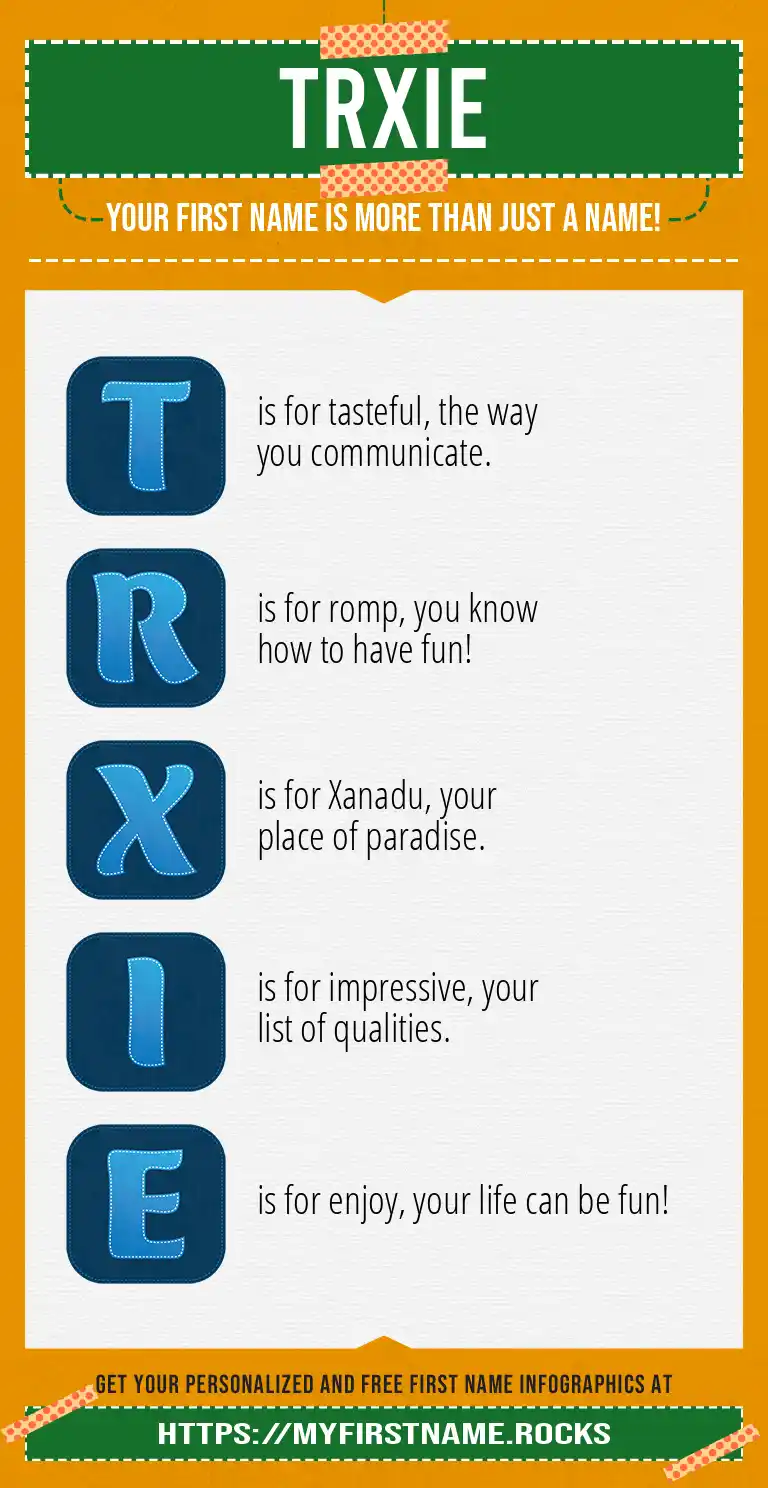 TRXIE

YOUR FIRST NAME IS MORE THAN JUST A NAME!

T is for tasteful, the way you communicate.

R is for romp, you know how to have fun!

X is for Xanadu, your place of paradise.

I is for impressive, your list of qualities.

E is for enjoy, your life can be fun!

GET YOUR PERSONALIZED AND FREE FIRST NAME INFOGRAPHICS AT

HTTPS://MYFIRSTNAME.ROCKS