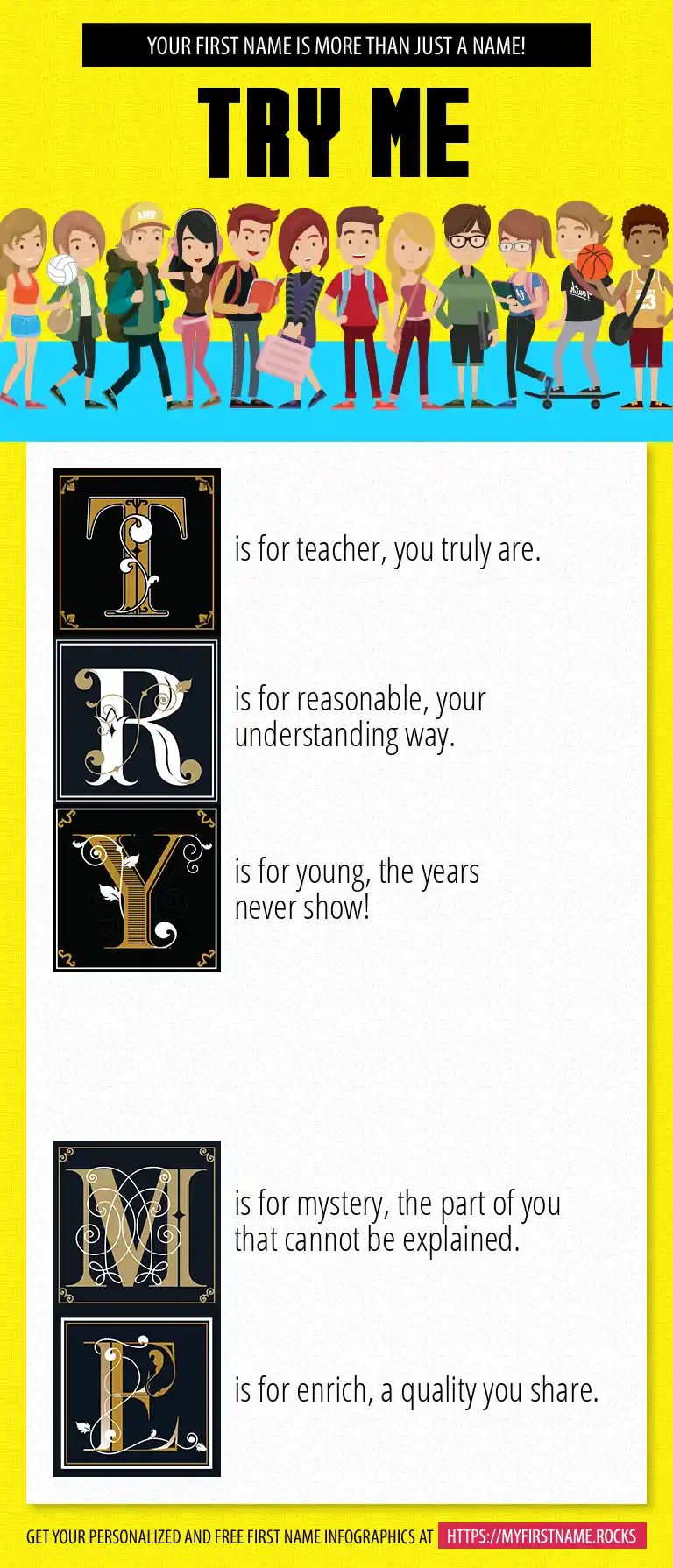 YOUR FIRST NAME IS MORE THAN JUST A NAME!

TRY ME

T is for teacher, you truly are.

R is for reasonable, your understanding way.

Y is for young, the years never show!

M is for mystery, the part of you that cannot be explained.

E is for enrich, a quality you share.

GET YOUR PERSONALIZED AND FREE FIRST NAME INFOGRAPHICS AT HTTPS://MYFIRSTNAME.ROCKS