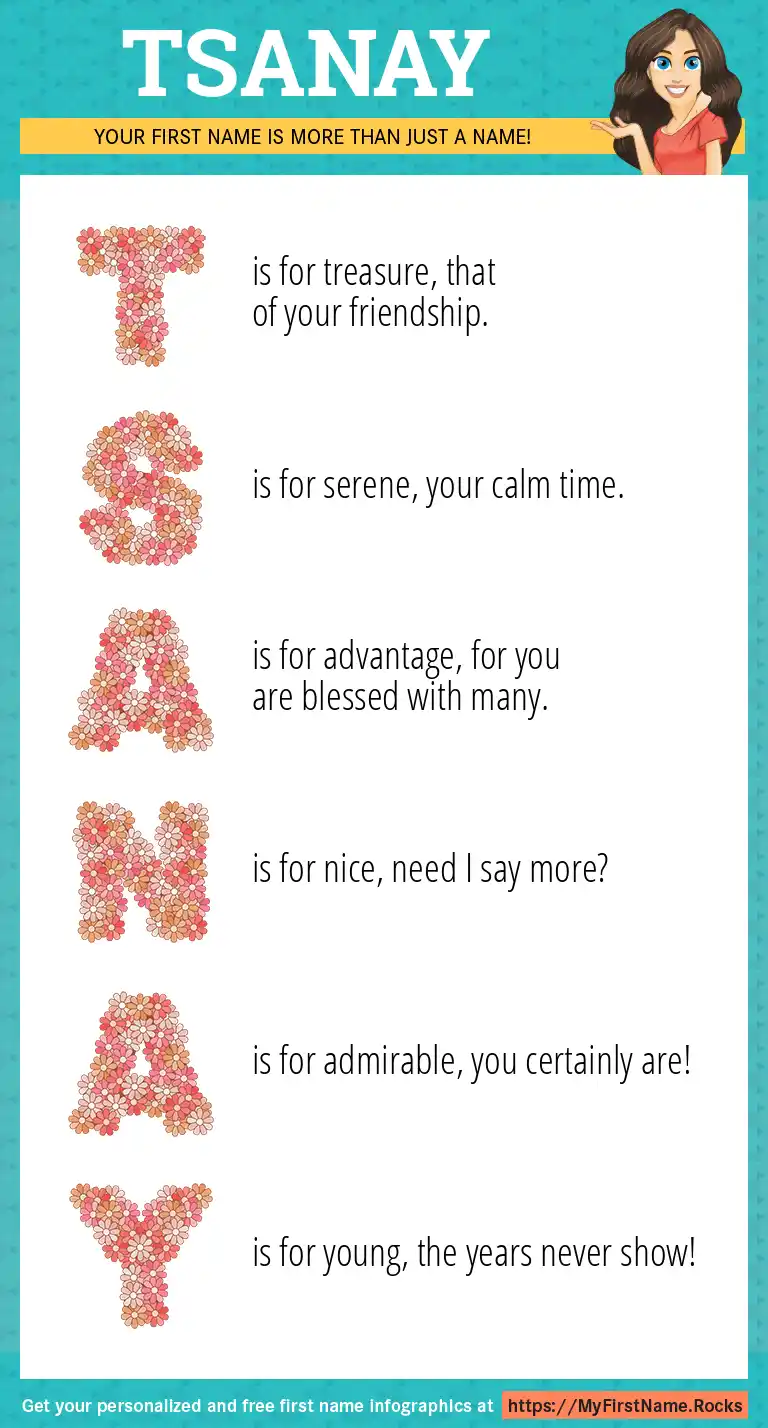 TSANAY

YOUR FIRST NAME IS MORE THAN JUST A NAME!

T is for treasure, that of your friendship.

S is for serene, your calm time.

A is for advantage, for you are blessed with many.

N is for nice, need I say more?

A is for admirable, you certainly are!

Y is for young, the years never show!

Get your personalized and free first name infographics at https://MyFirstName.Rocks