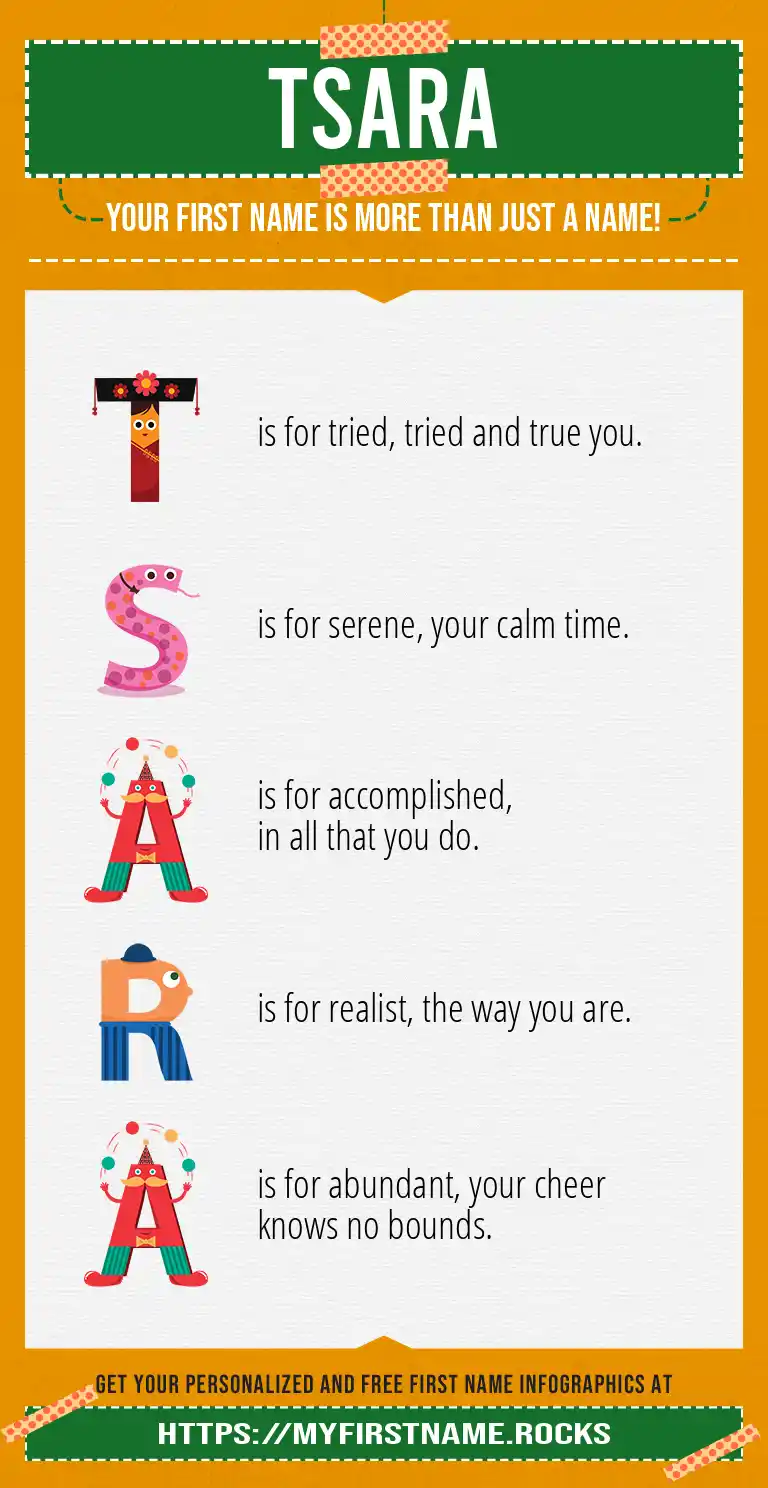 TSARA

YOUR FIRST NAME IS MORE THAN JUST A NAME!

T is for tried, tried and true you.

S is for serene, your calm time.

A is for accomplished, in all that you do.

R is for realist, the way you are.

A is for abundant, your cheer knows no bounds.

GET YOUR PERSONALIZED AND FREE FIRST NAME INFOGRAPHICS AT

HTTPS://MYFIRSTNAME.ROCKS