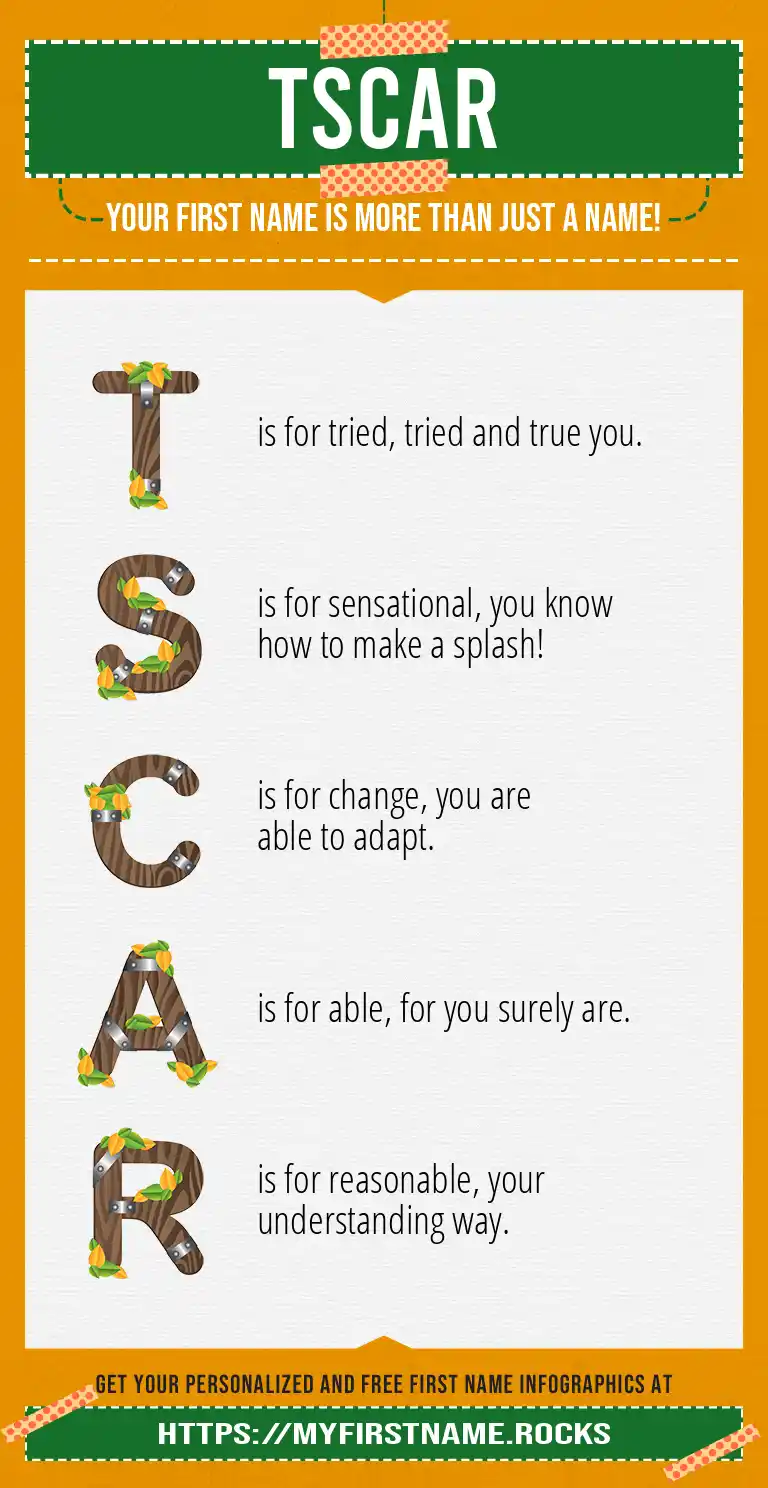 TSCAR

YOUR FIRST NAME IS MORE THAN JUST A NAME!

T is for tried, tried and true you.

S is for sensational, you know how to make a splash!

C is for change, you are able to adapt.

A is for able, for you surely are.

R is for reasonable, your understanding way.

GET YOUR PERSONALIZED AND FREE FIRST NAME INFOGRAPHICS AT

HTTPS://MYFIRSTNAME.ROCKS