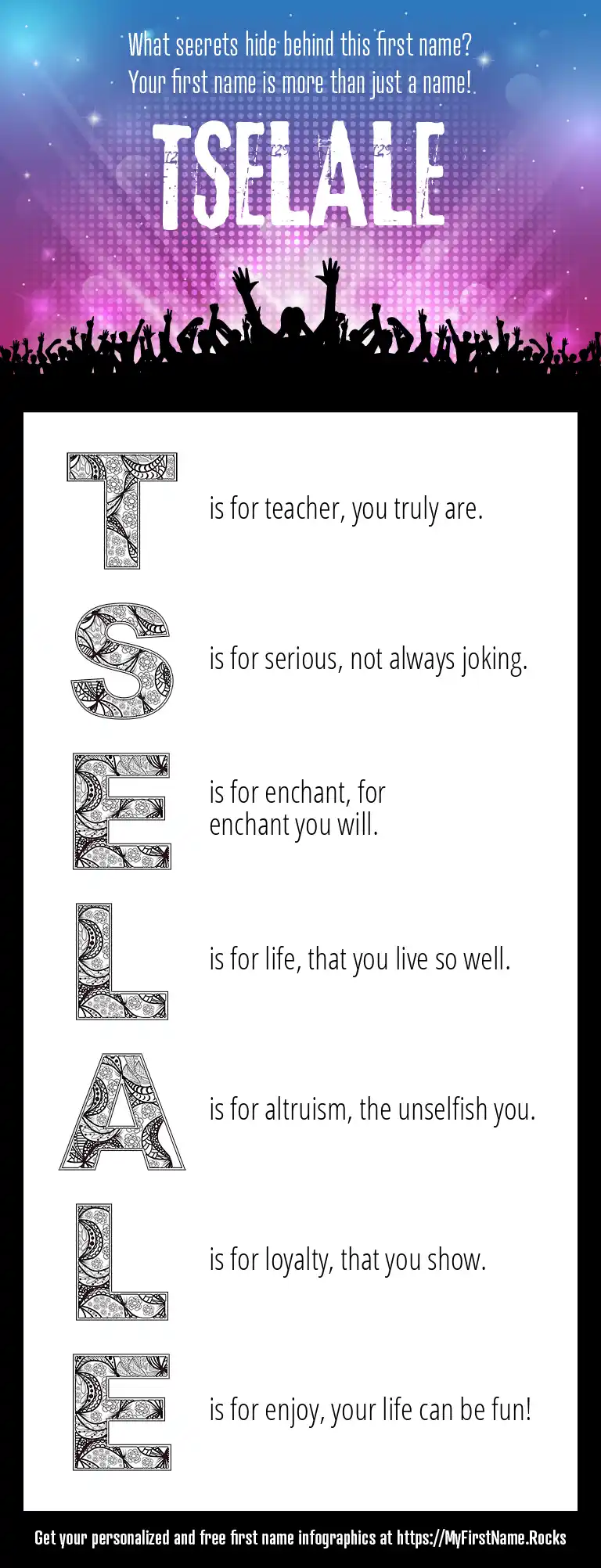 What secrets hide behind this first name?
Your first name is more than just a name!

TSELALE

T is for teacher, you truly are.

S is for serious, not always joking.

E is for enchant, for enchant you will.

L is for life, that you live so well.

A is for altruism, the unselfish you.

L is for loyalty, that you show.

E is for enjoy, your life can be fun!

Get your personalized and free first name infographics at https://MyFirstName.Rocks