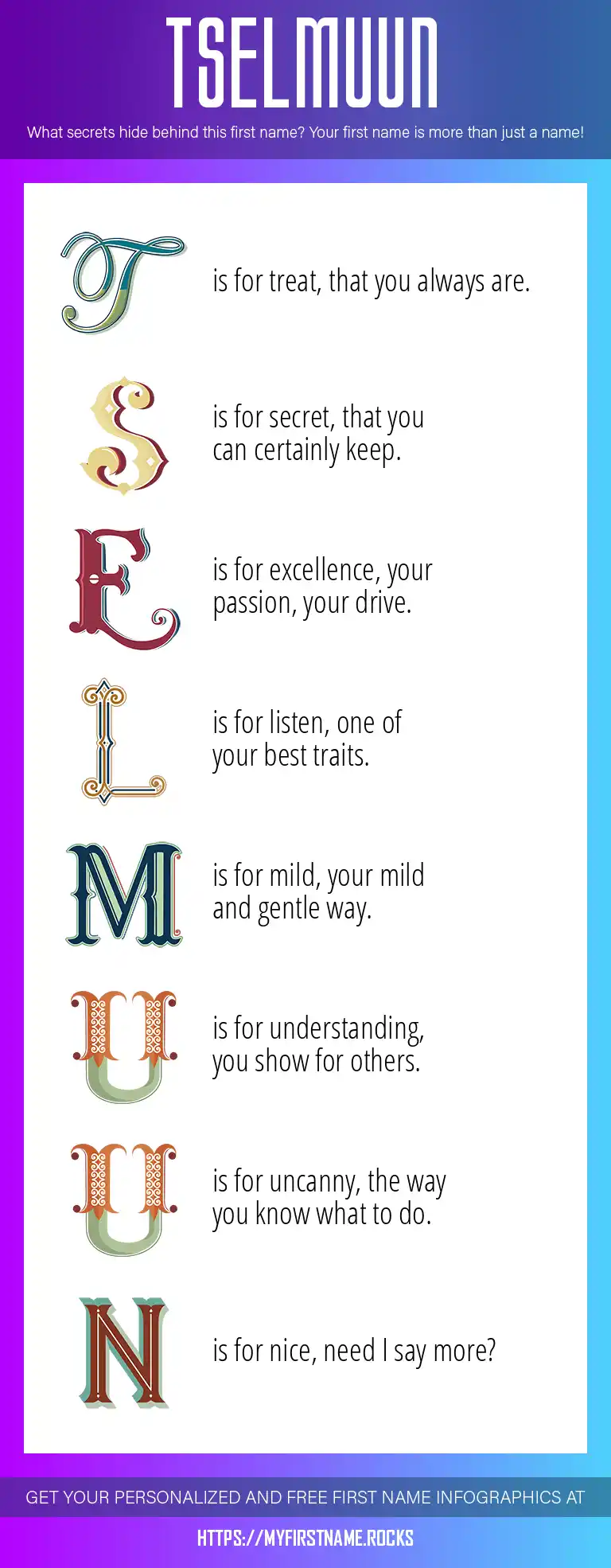 TSELMUUN

What secrets hide behind this first name? Your first name is more than just a name!

T is for treat, that you always are.

S is for secret, that you can certainly keep.

E is for excellence, your passion, your drive.

L is for listen, one of your best traits.

M is for mild, your mild and gentle way.

U is for understanding, you show for others.

U is for uncanny, the way you know what to do.

N is for nice, need I say more?

GET YOUR PERSONALIZED AND FREE FIRST NAME INFOGRAPHICS AT

HTTPS://MYFIRSTNAME.ROCKS