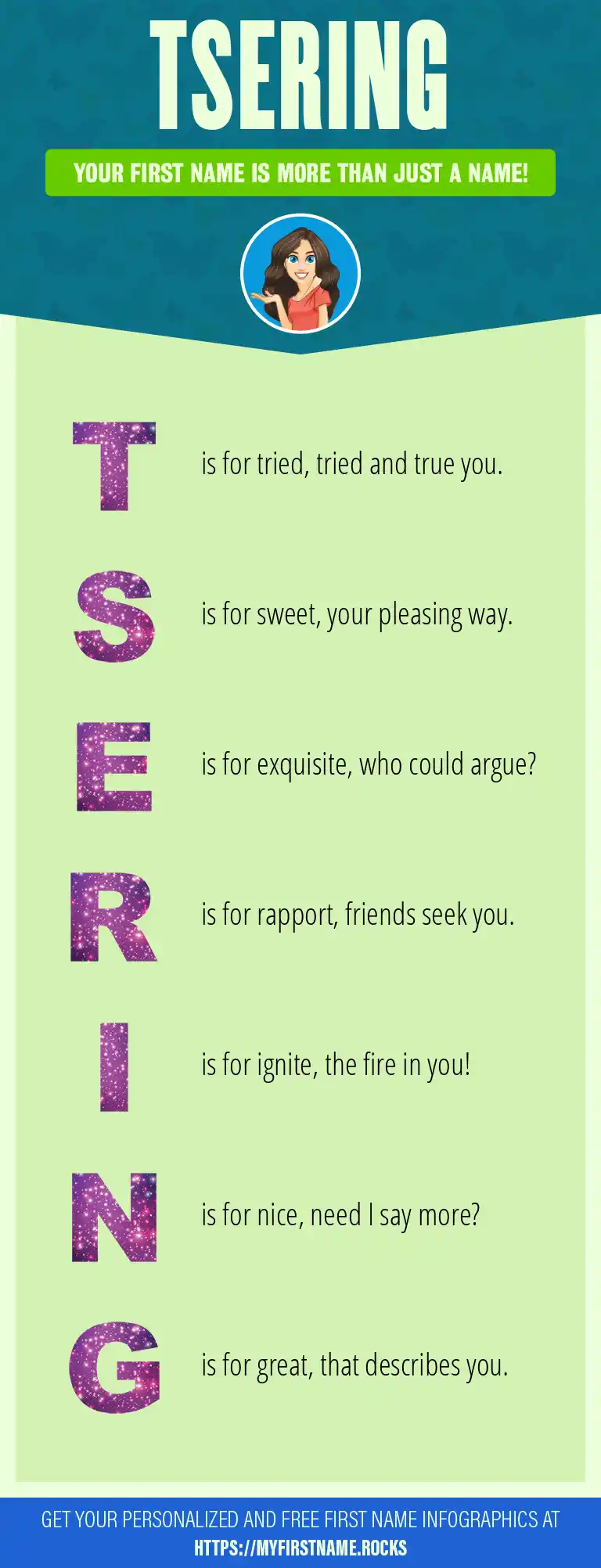 TSERING

YOUR FIRST NAME IS MORE THAN JUST A NAME!

T is for tried, tried and true you.

S is for sweet, your pleasing way.

E is for exquisite, who could argue?

R is for rapport, friends seek you.

I is for ignite, the fire in you!

N is for nice, need I say more?

G is for great, that describes you.

GET YOUR PERSONALIZED AND FREE FIRST NAME INFOGRAPHICS AT HTTPS://MYFIRSTNAME.ROCKS