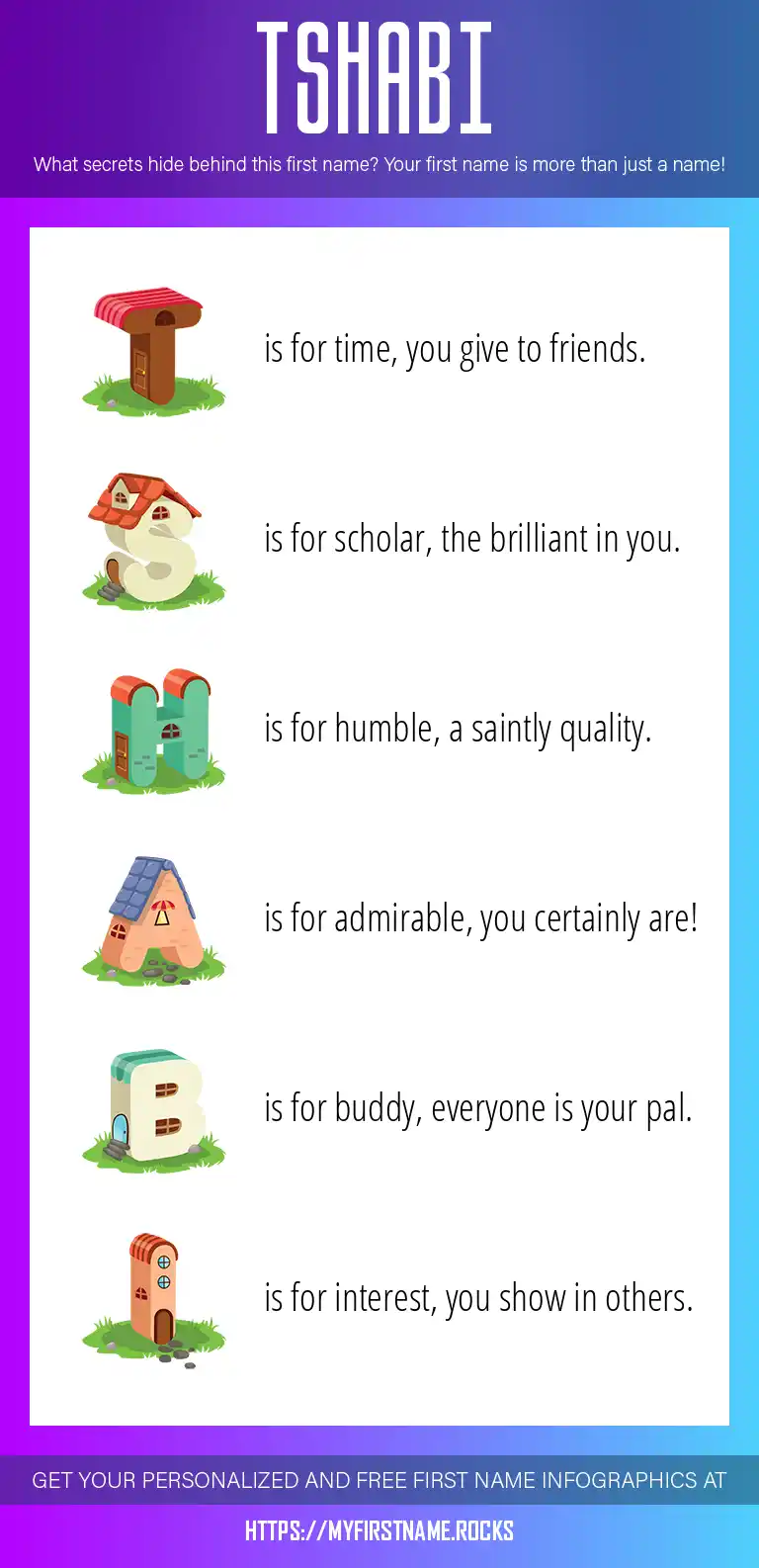 TSHABI

What secrets hide behind this first name? Your first name is more than just a name!

T is for time, you give to friends.

S is for scholar, the brilliant in you.

H is for humble, a saintly quality.

A is for admirable, you certainly are!

B is for buddy, everyone is your pal.

I is for interest, you show in others.

GET YOUR PERSONALIZED AND FREE FIRST NAME INFOGRAPHICS AT

HTTPS://MYFIRSTNAME.ROCKS