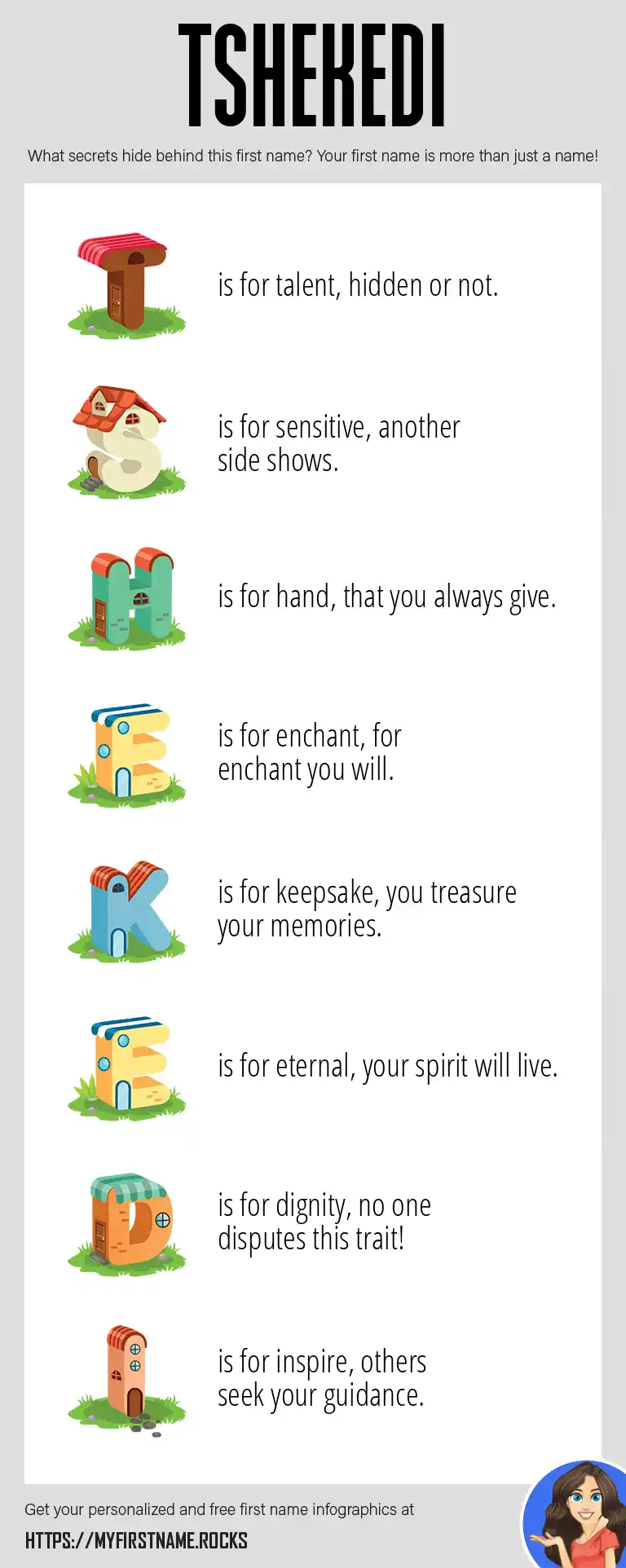 TSHEKEDI

What secrets hide behind this first name? Your first name is more than just a name!

T is for talent, hidden or not.

S is for sensitive, another side shows.

H is for hand, that you always give.

E is for enchant, for enchant you will.

K is for keepsake, you treasure your memories.

E is for eternal, your spirit will live.

D is for dignity, no one disputes this trait!

I is for inspire, others seek your guidance.

Get your personalized and free first name infographics at

HTTPS://MYFIRSTNAME.ROCKS