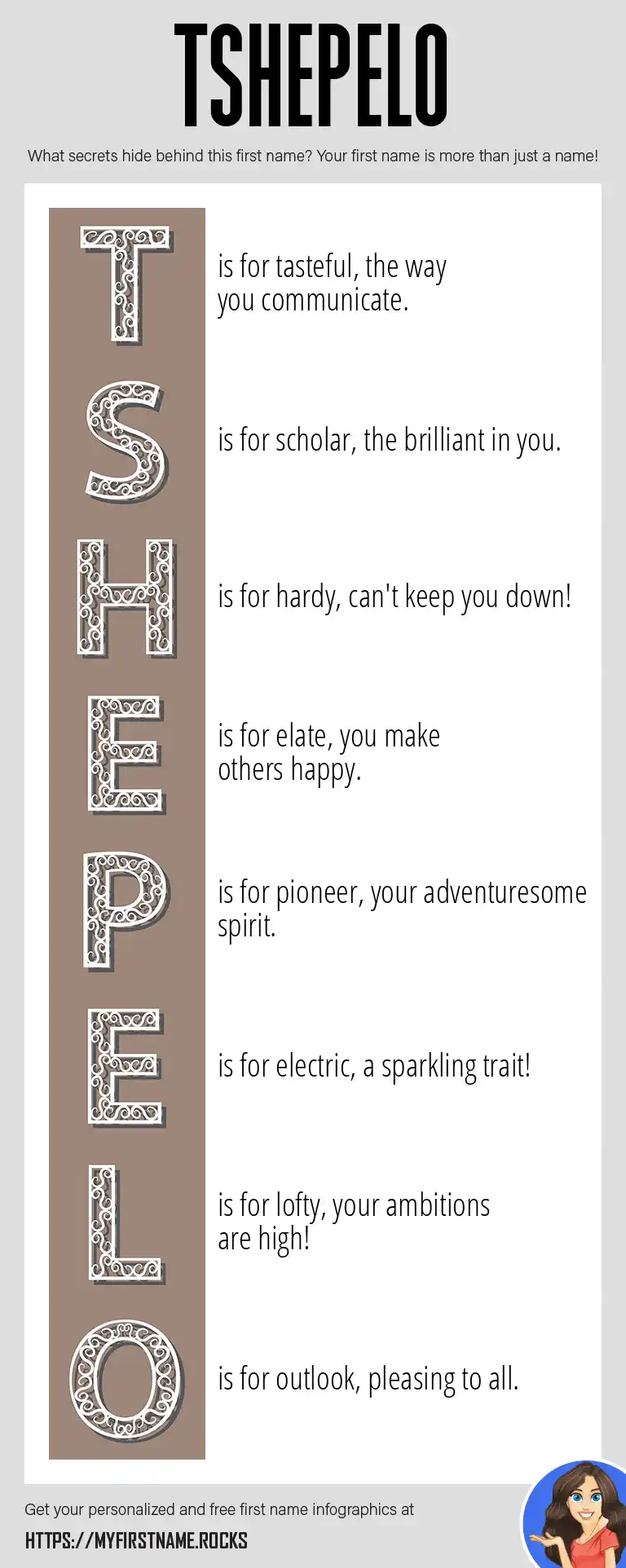 TSHEPELO

What secrets hide behind this first name? Your first name is more than just a name!

T is for tasteful, the way you communicate.

S is for scholar, the brilliant in you.

H is for hardy, can't keep you down!

E is for elate, you make others happy.

P is for pioneer, your adventuresome spirit.

E is for electric, a sparkling trait!

L is for lofty, your ambitions are high!

O is for outlook, pleasing to all.

Get your personalized and free first name infographics at

HTTPS://MYFIRSTNAME.ROCKS