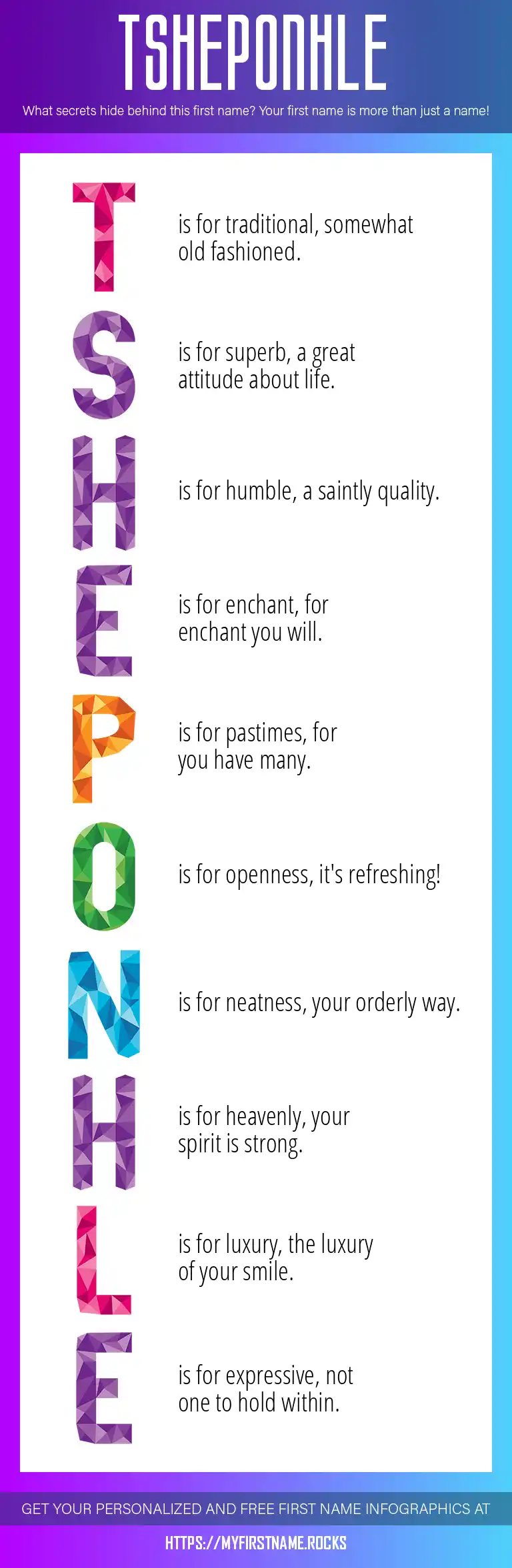 TSHEPONHLE

What secrets hide behind this first name? Your first name is more than just a name!

T is for traditional, somewhat old fashioned.

S is for superb, a great attitude about life.

H is for humble, a saintly quality.

E is for enchant, for enchant you will.

P is for pastimes, for you have many.

O is for openness, it's refreshing!

N is for neatness, your orderly way.

H is for heavenly, your spirit is strong.

L is for luxury, the luxury of your smile.

E is for expressive, not one to hold within.

GET YOUR PERSONALIZED AND FREE FIRST NAME INFOGRAPHICS AT

HTTPS://MYFIRSTNAME.ROCKS