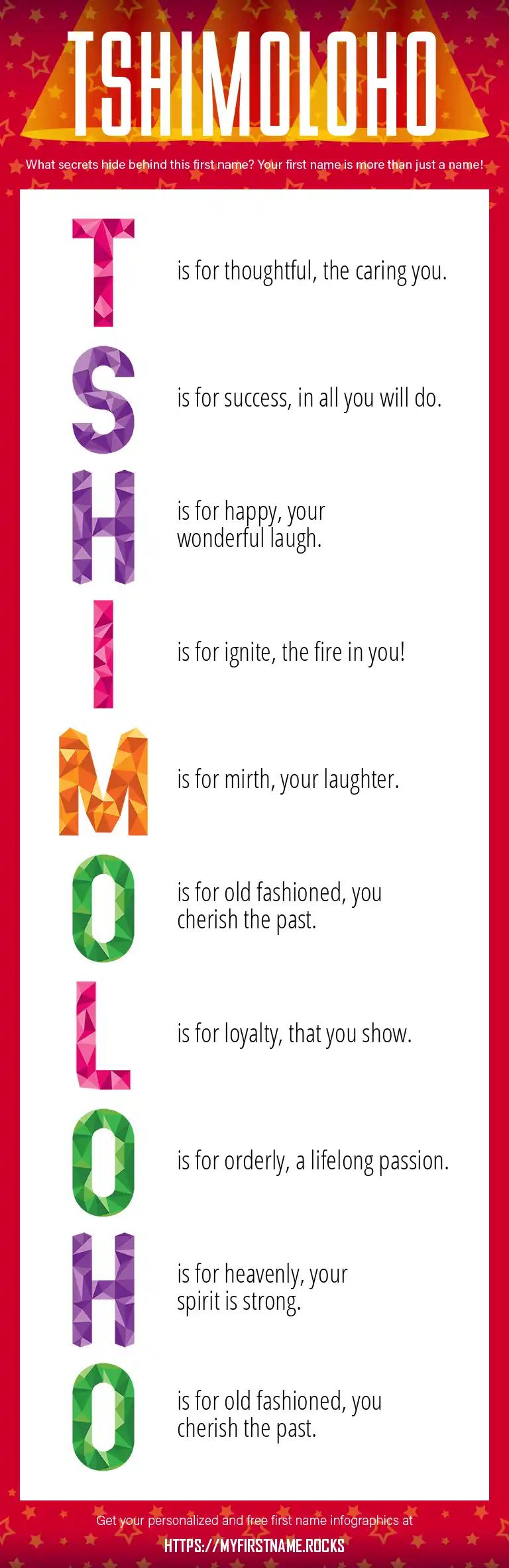 TSHIMOLOHO

What secrets hide behind this first name? Your first name is more than just a name!

T is for thoughtful, the caring you.

S is for success, in all you will do.

H is for happy, your wonderful laugh.

I is for ignite, the fire in you!

M is for mirth, your laughter.

O is for old fashioned, you cherish the past.

L is for loyalty, that you show.

O is for orderly, a lifelong passion.

H is for heavenly, your spirit is strong.

O is for old fashioned, you cherish the past.

Get your personalized and free first name infographics at

HTTPS://MYFIRSTNAME.ROCKS