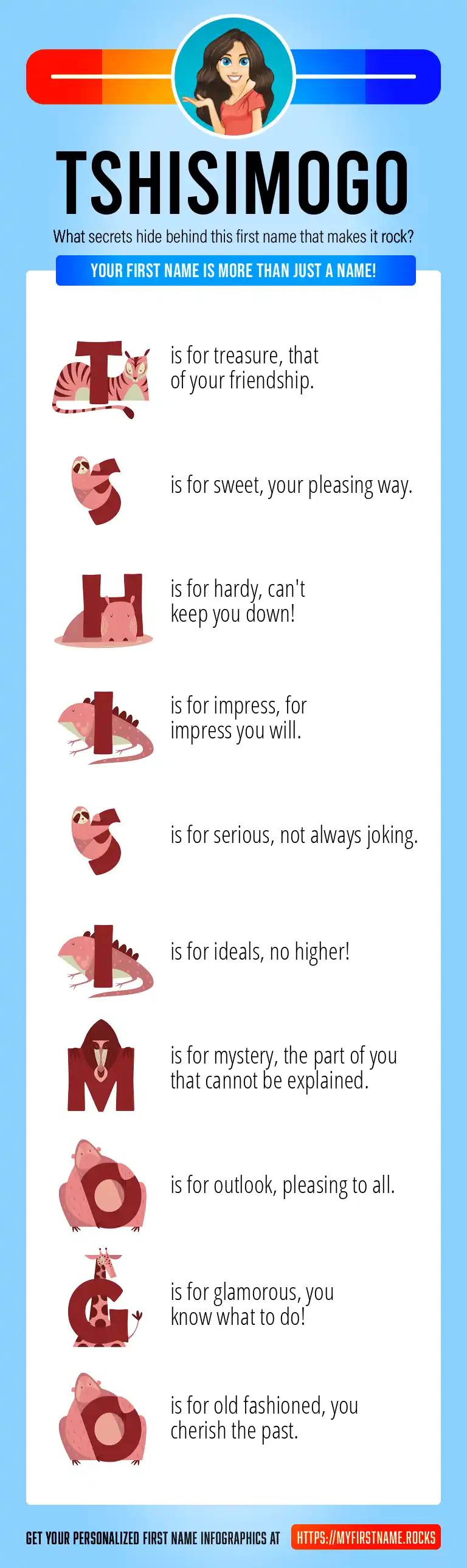 TSHISIMOGO

What secrets hide behind this first name that makes it rock?

YOUR FIRST NAME IS MORE THAN JUST A NAME!

T is for treasure, that of your friendship.

S is for sweet, your pleasing way.

H is for hardy, can't keep you down!

I is for impress, for impress you will.

S is for serious, not always joking.

I is for ideals, no higher!

M is for mystery, the part of you that cannot be explained.

O is for outlook, pleasing to all.

G is for glamorous, you know what to do!

O is for old fashioned, you cherish the past.

GET YOUR PERSONALIZED FIRST NAME INFOGRAPHICS AT HTTPS://MYFIRSTNAME.ROCKS