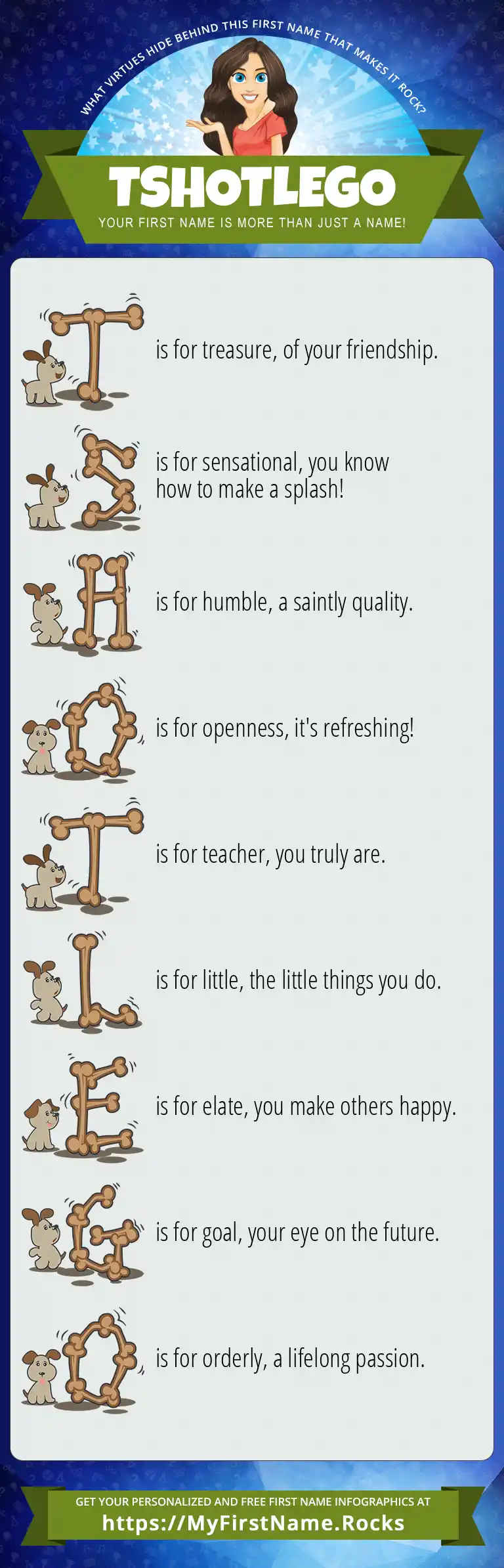 WHAT VIRTUES HIDE BEHIND THIS FIRST NAME THAT MAKES IT ROCK?

TSHOTLEGO

YOUR FIRST NAME IS MORE THAN JUST A NAME!

T is for treasure, of your friendship.

S is for sensational, you know how to make a splash!

H is for humble, a saintly quality.

O is for openness, it's refreshing!

T is for teacher, you truly are.

L is for little, the little things you do.

E is for elate, you make others happy.

G is for goal, your eye on the future.

O is for orderly, a lifelong passion.

GET YOUR PERSONALIZED AND FREE FIRST NAME INFOGRAPHICS AT

https://MyFirstName.Rocks