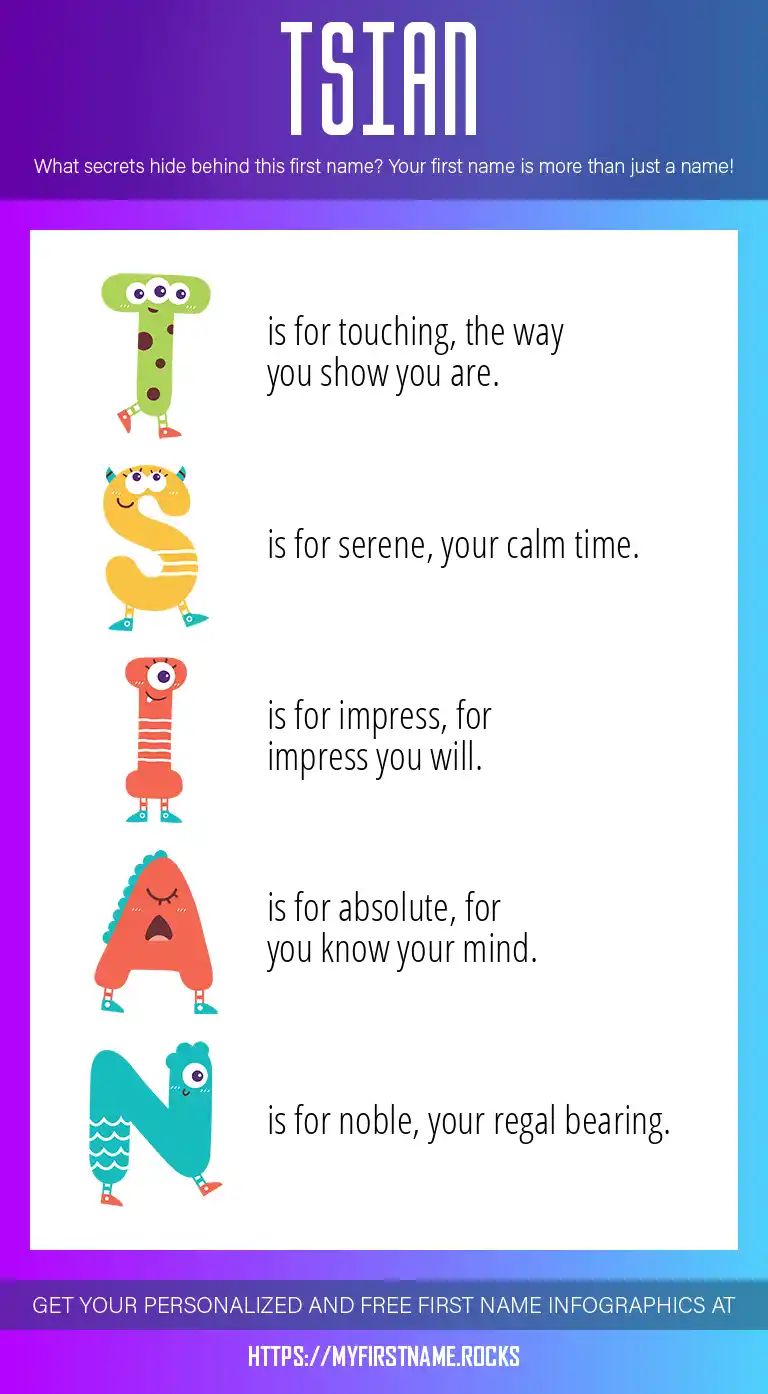 TSIAN

What secrets hide behind this first name? Your first name is more than just a name!

T is for touching, the way you show you are.

S is for serene, your calm time.

I is for impress, for impress you will.

A is for absolute, for you know your mind.

N is for noble, your regal bearing.

GET YOUR PERSONALIZED AND FREE FIRST NAME INFOGRAPHICS AT

HTTPS://MYFIRSTNAME.ROCKS