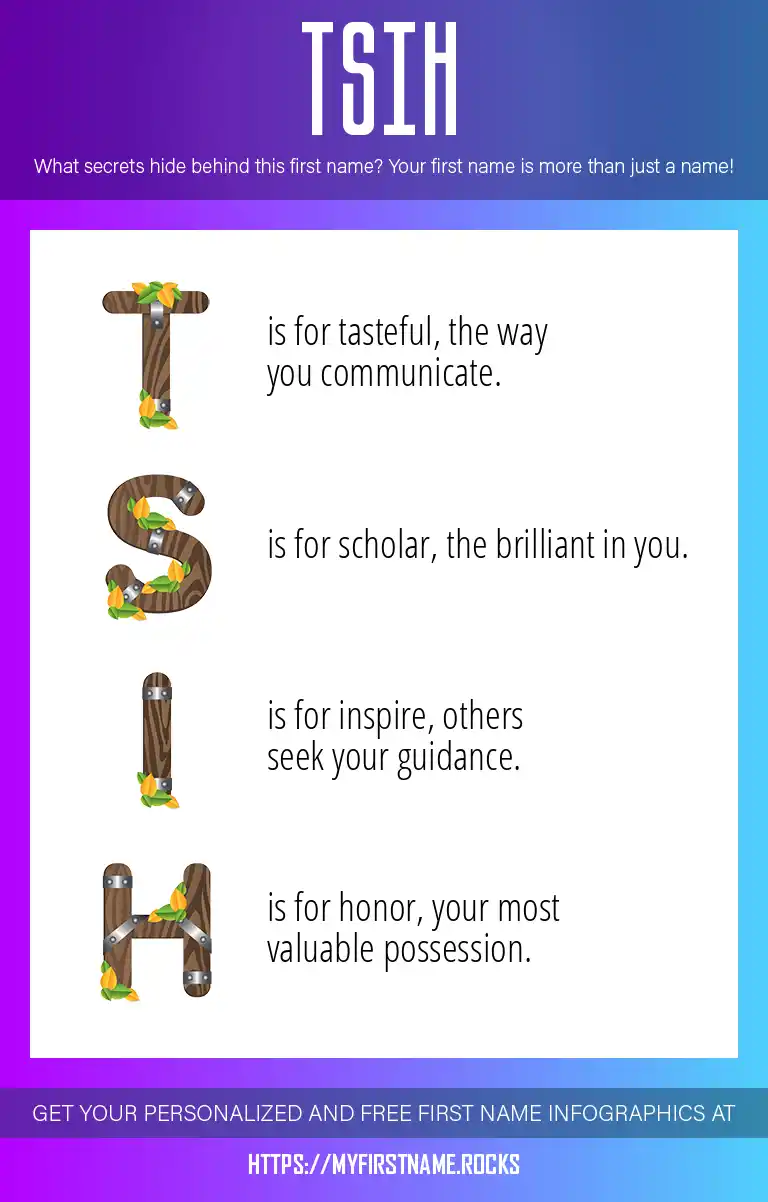 TSIH

What secrets hide behind this first name? Your first name is more than just a name!

T is for tasteful, the way you communicate.

S is for scholar, the brilliant in you.

I is for inspire, others seek your guidance.

H is for honor, your most valuable possession.

GET YOUR PERSONALIZED AND FREE FIRST NAME INFOGRAPHICS AT

HTTPS://MYFIRSTNAME.ROCKS