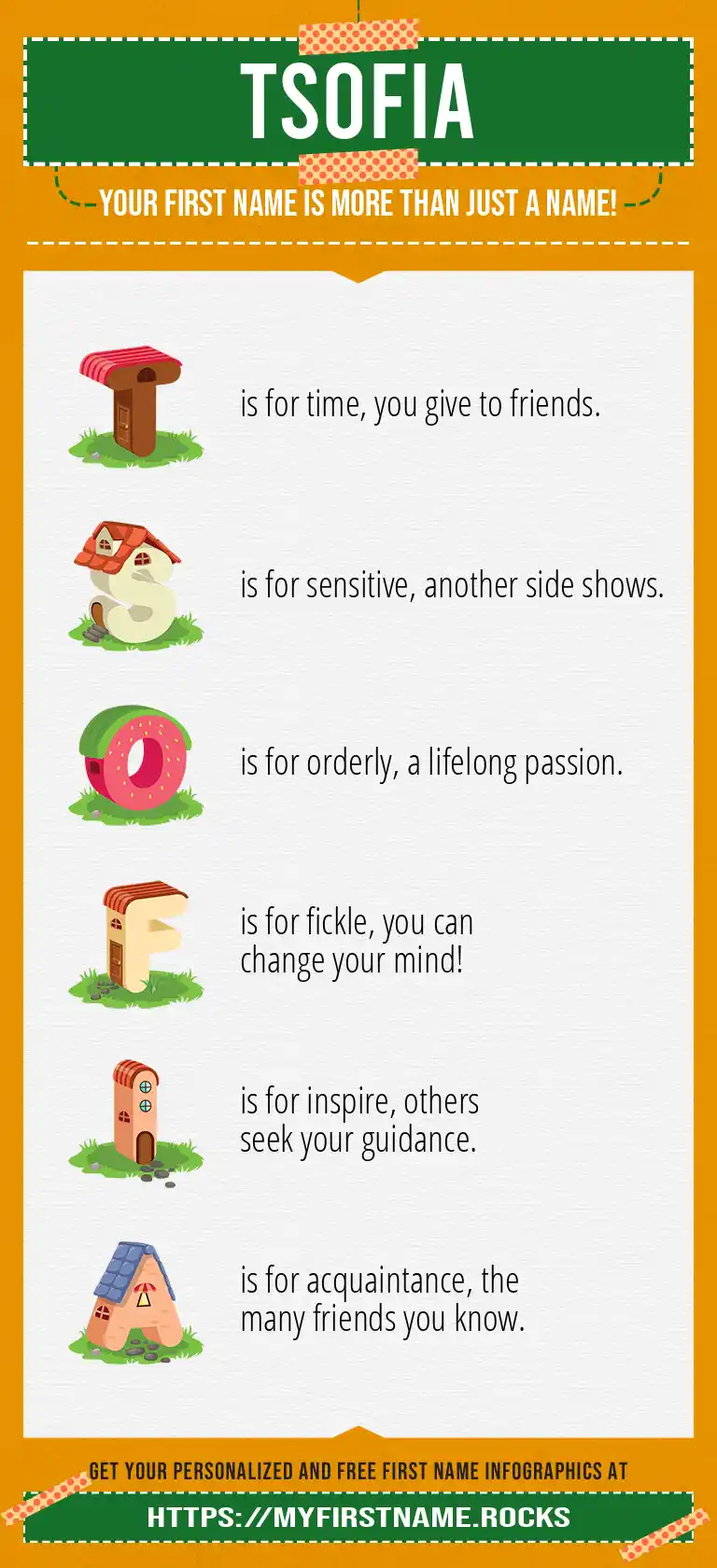 TSOFIA

YOUR FIRST NAME IS MORE THAN JUST A NAME!

T is for time, you give to friends.

S is for sensitive, another side shows.

O is for orderly, a lifelong passion.

F is for fickle, you can change your mind!

I is for inspire, others seek your guidance.

A is for acquaintance, the many friends you know.

GET YOUR PERSONALIZED AND FREE FIRST NAME INFOGRAPHICS AT

HTTPS://MYFIRSTNAME.ROCKS