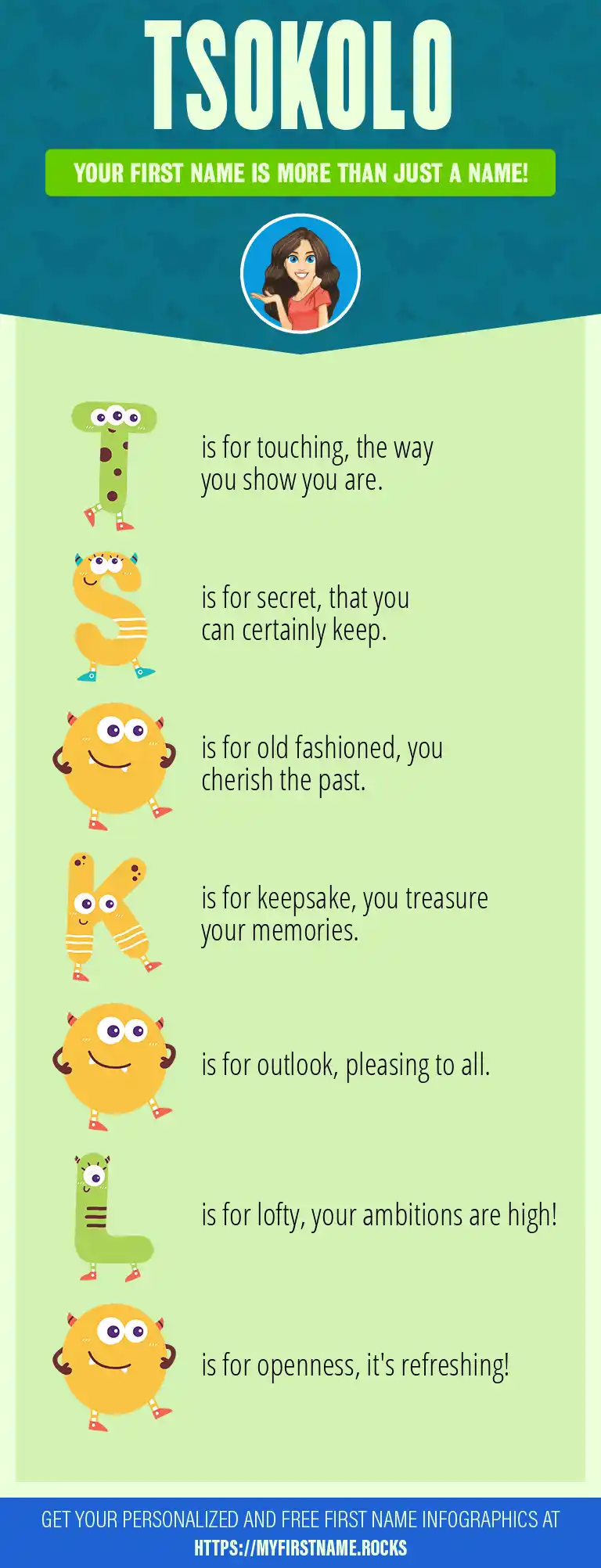 TSOKOLO

YOUR FIRST NAME IS MORE THAN JUST A NAME!

T is for touching, the way you show you are.

S is for secret, that you can certainly keep.

O is for old fashioned, you cherish the past.

K is for keepsake, you treasure your memories.

O is for outlook, pleasing to all.

L is for lofty, your ambitions are high!

O is for openness, it's refreshing!

GET YOUR PERSONALIZED AND FREE FIRST NAME INFOGRAPHICS AT HTTPS://MYFIRSTNAME.ROCKS