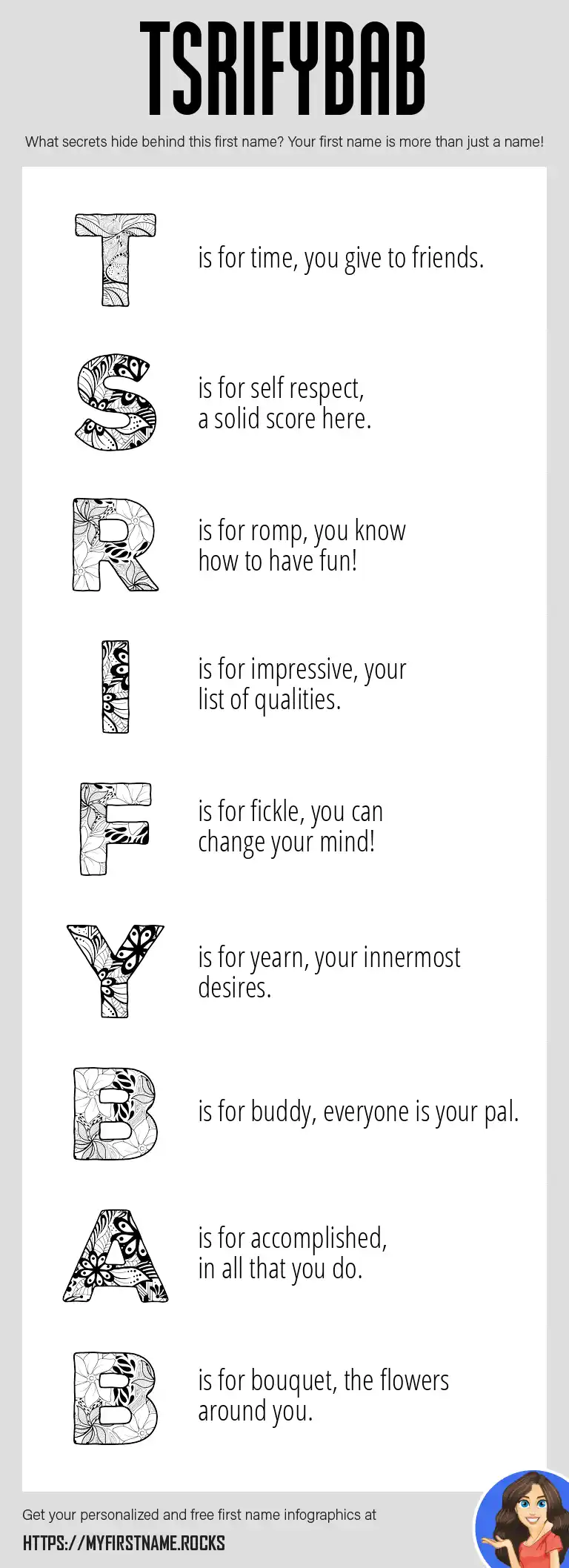 TSRIFYBAB

What secrets hide behind this first name? Your first name is more than just a name!

T is for time, you give to friends.

S is for self respect, a solid score here.

R is for romp, you know how to have fun!

I is for impressive, your list of qualities.

F is for fickle, you can change your mind!

Y is for yearn, your innermost desires.

B is for buddy, everyone is your pal.

A is for accomplished, in all that you do.

B is for bouquet, the flowers around you.

Get your personalized and free first name infographics at

HTTPS://MYFIRSTNAME.ROCKS