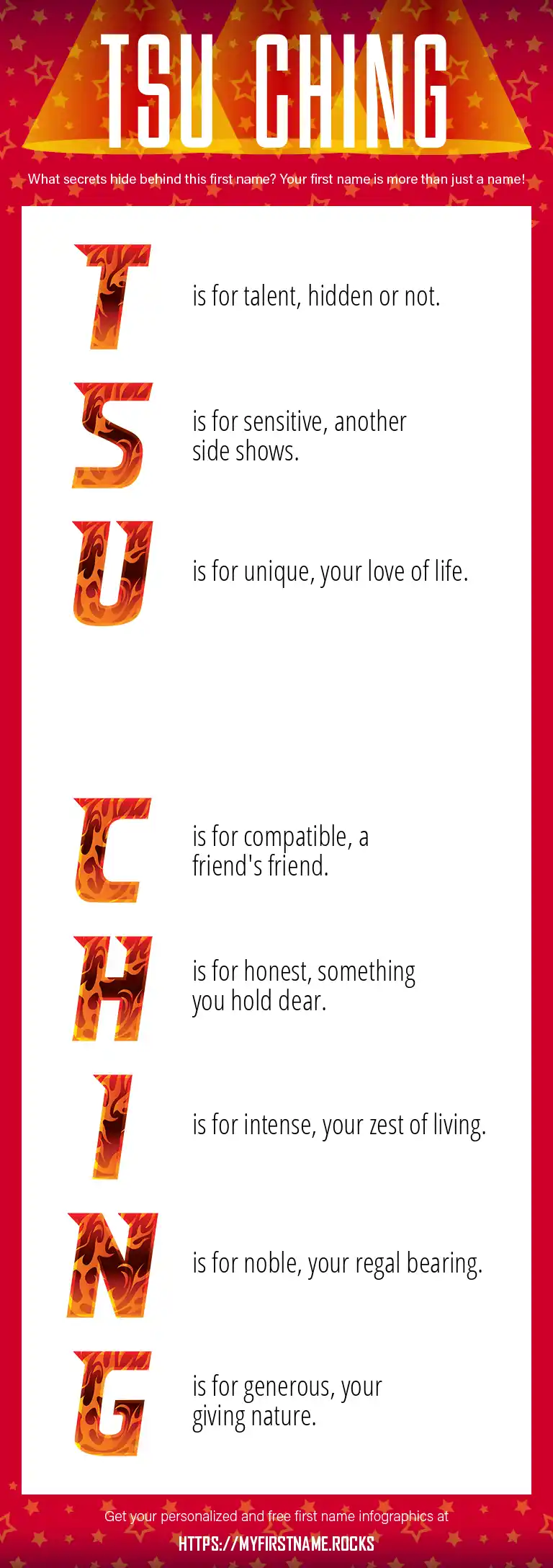 TSU CHING

What secrets hide behind this first name? Your first name is more than just a name!

T is for talent, hidden or not.

S is for sensitive, another side shows.

U is for unique, your love of life.

C is for compatible, a friend's friend.

H is for honest, something you hold dear.

I is for intense, your zest of living.

N is for noble, your regal bearing.

G is for generous, your giving nature.

Get your personalized and free first name infographics at

HTTPS://MYFIRSTNAME.ROCKS