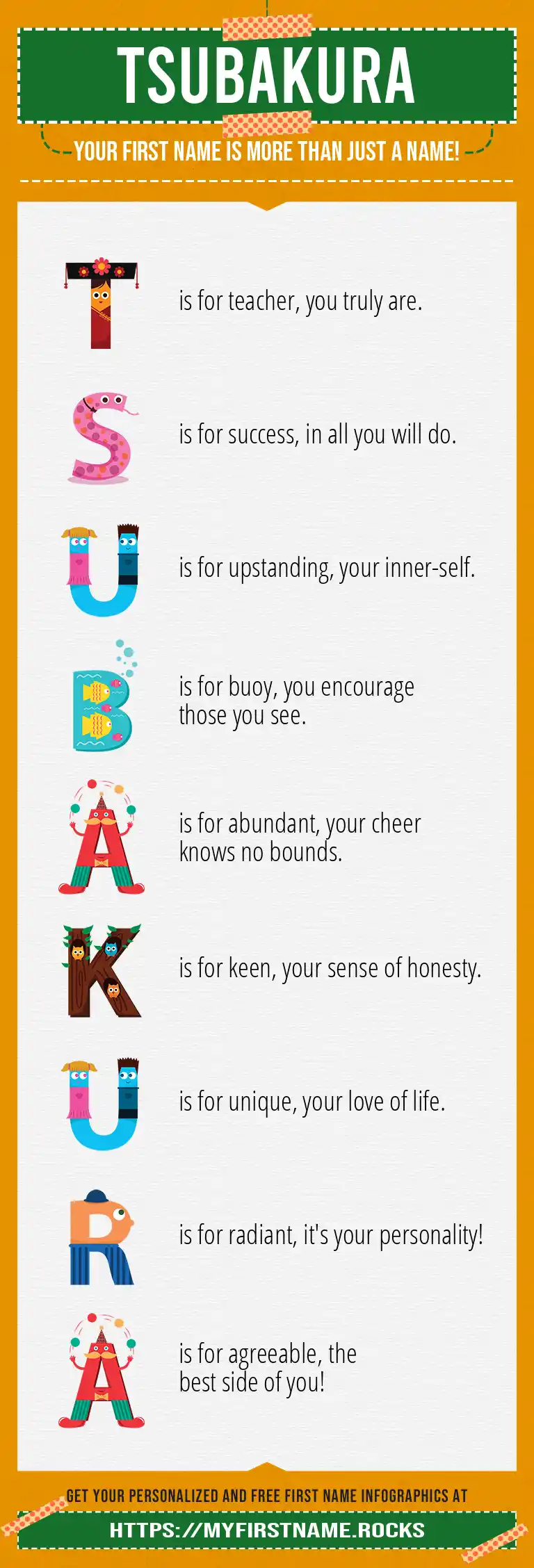 TSUBAKURA

YOUR FIRST NAME IS MORE THAN JUST A NAME!

T is for teacher, you truly are.

S is for success, in all you will do.

U is for upstanding, your inner-self.

B is for buoy, you encourage those you see.

A is for abundant, your cheer knows no bounds.

K is for keen, your sense of honesty.

U is for unique, your love of life.

R is for radiant, it's your personality!

A is for agreeable, the best side of you!

GET YOUR PERSONALIZED AND FREE FIRST NAME INFOGRAPHICS AT

HTTPS://MYFIRSTNAME.ROCKS