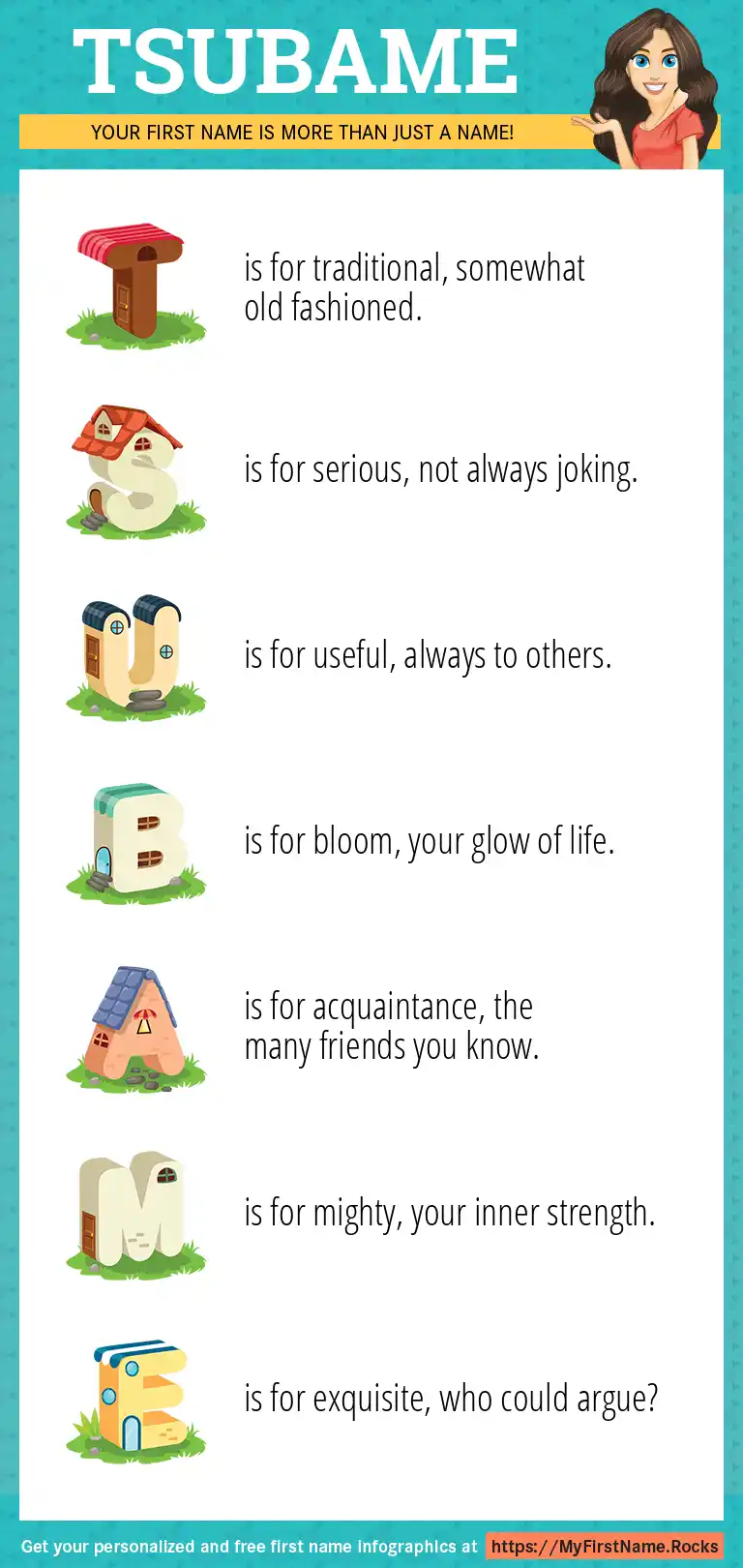 TSUBAME

YOUR FIRST NAME IS MORE THAN JUST A NAME!

T is for traditional, somewhat old fashioned.

S is for serious, not always joking.

U is for useful, always to others.

B is for bloom, your glow of life.

A is for acquaintance, the many friends you know.

M is for mighty, your inner strength.

E is for exquisite, who could argue?

Get your personalized and free first name infographics at https://MyFirstName.Rocks