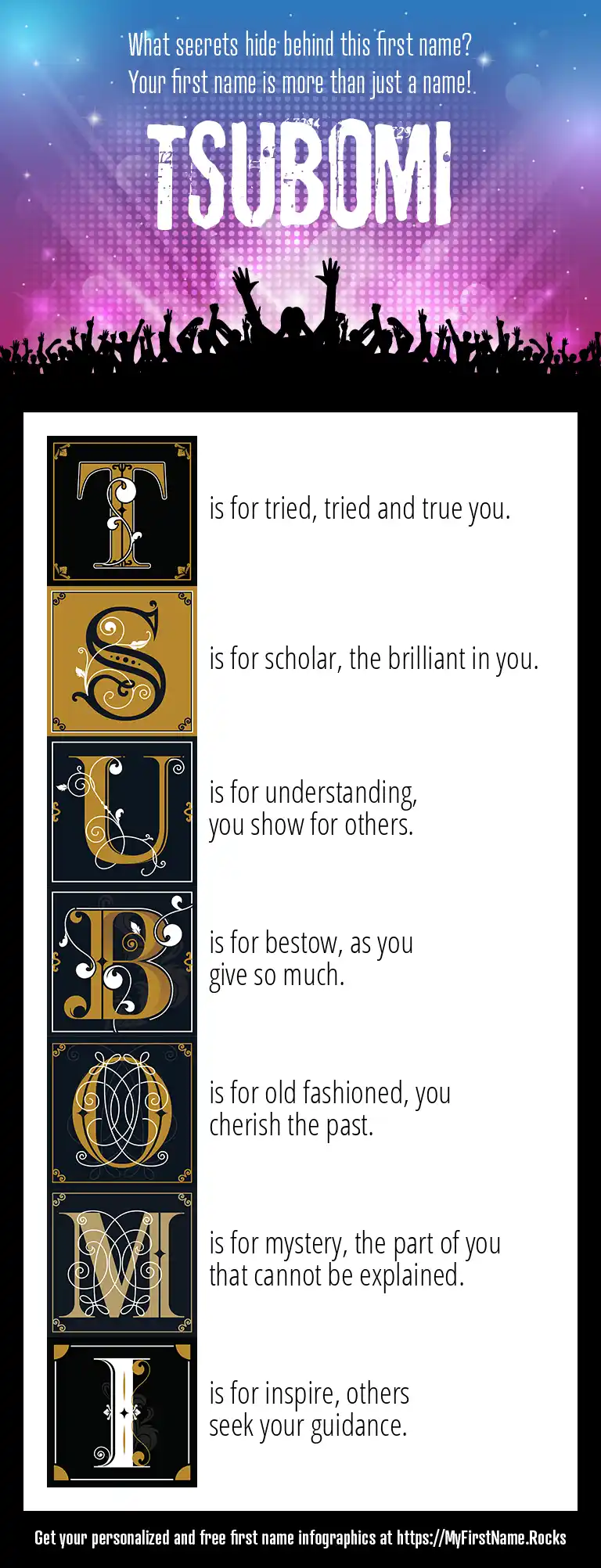 What secrets hide behind this first name?
Your first name is more than just a name!

TSUBOMI

T is for tried, tried and true you.

S is for scholar, the brilliant in you.

U is for understanding, you show for others.

B is for bestow, as you give so much.

O is for old fashioned, you cherish the past.

M is for mystery, the part of you that cannot be explained.

I is for inspire, others seek your guidance.

Get your personalized and free first name infographics at https://MyFirstName.Rocks