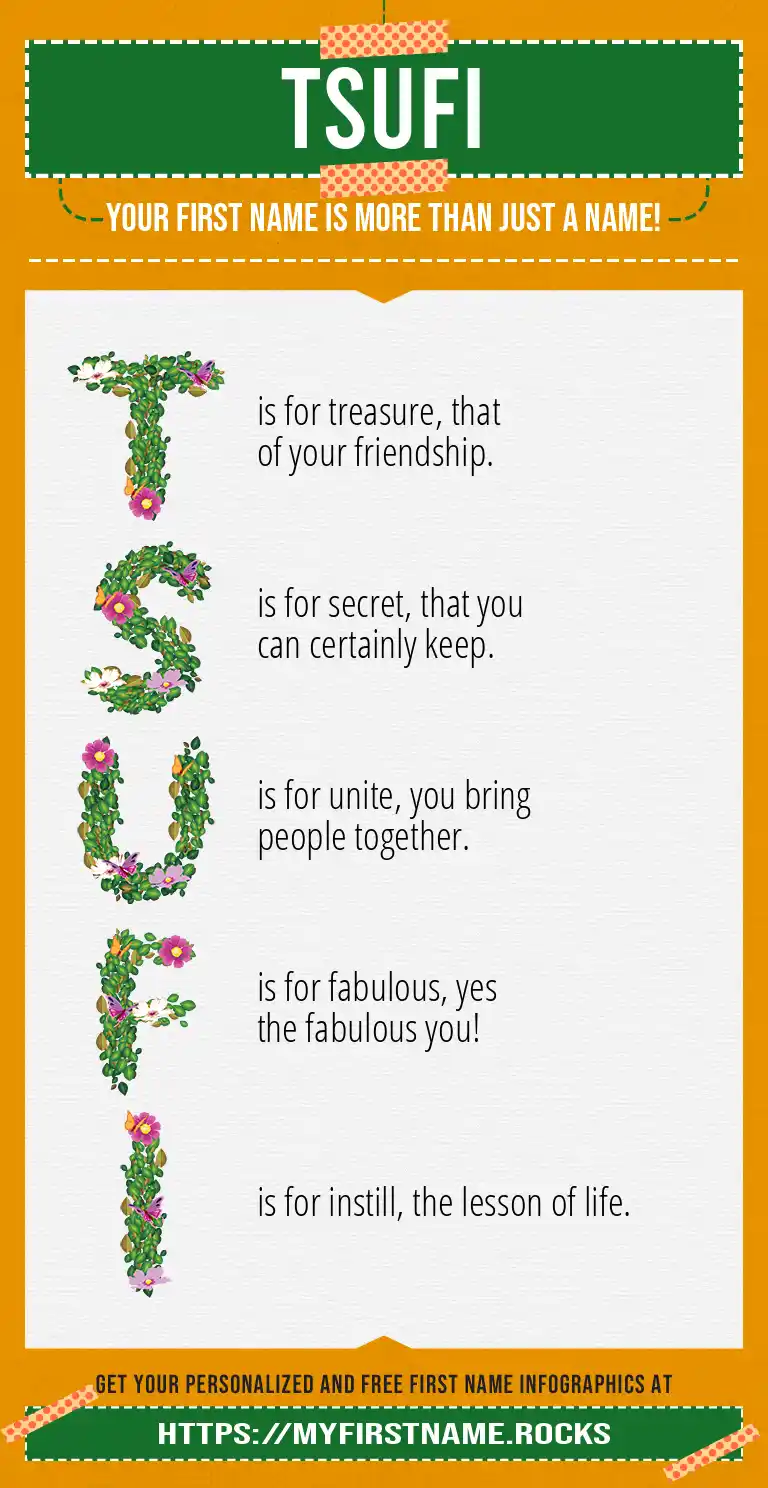 TSUFI

YOUR FIRST NAME IS MORE THAN JUST A NAME!

T is for treasure, that of your friendship.

S is for secret, that you can certainly keep.

U is for unite, you bring people together.

F is for fabulous, yes the fabulous you!

I is for instill, the lesson of life.

GET YOUR PERSONALIZED AND FREE FIRST NAME INFOGRAPHICS AT

HTTPS://MYFIRSTNAME.ROCKS