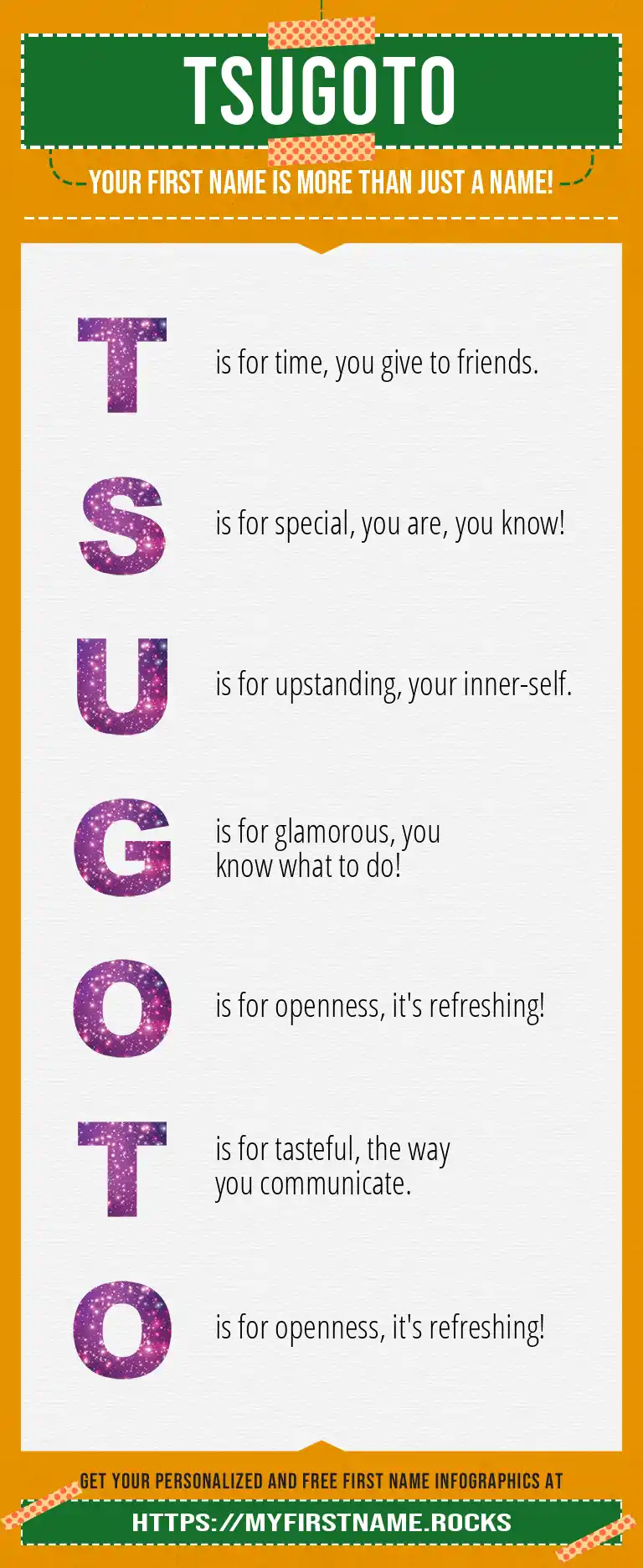 TSUGOTO

YOUR FIRST NAME IS MORE THAN JUST A NAME!

T is for time, you give to friends.

S is for special, you are, you know!

U is for upstanding, your inner-self.

G is for glamorous, you know what to do!

O is for openness, it's refreshing!

T is for tasteful, the way you communicate.

O is for openness, it's refreshing!

GET YOUR PERSONALIZED AND FREE FIRST NAME INFOGRAPHICS AT

HTTPS://MYFIRSTNAME.ROCKS