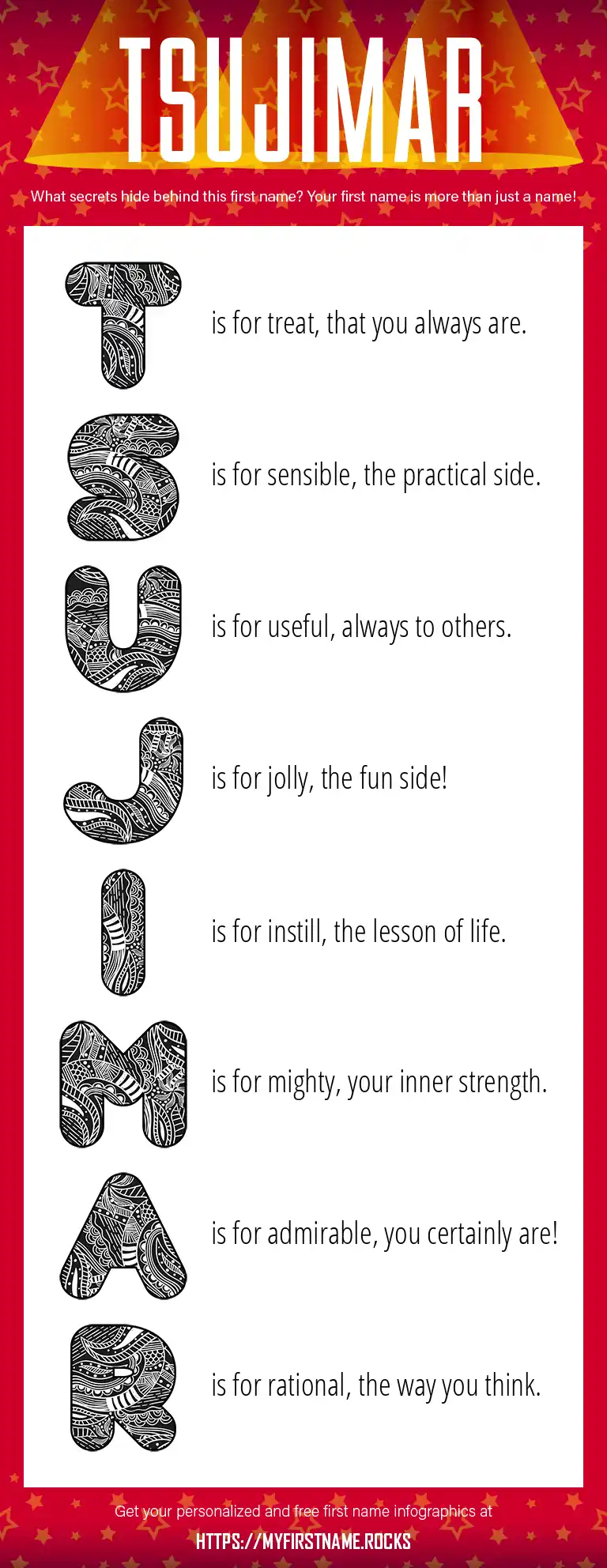 TSUJIMAR

What secrets hide behind this first name? Your first name is more than just a name!

T is for treat, that you always are.

S is for sensible, the practical side.

U is for useful, always to others.

J is for jolly, the fun side!

I is for instill, the lesson of life.

M is for mighty, your inner strength.

A is for admirable, you certainly are!

R is for rational, the way you think.

Get your personalized and free first name infographics at

HTTPS://MYFIRSTNAME.ROCKS