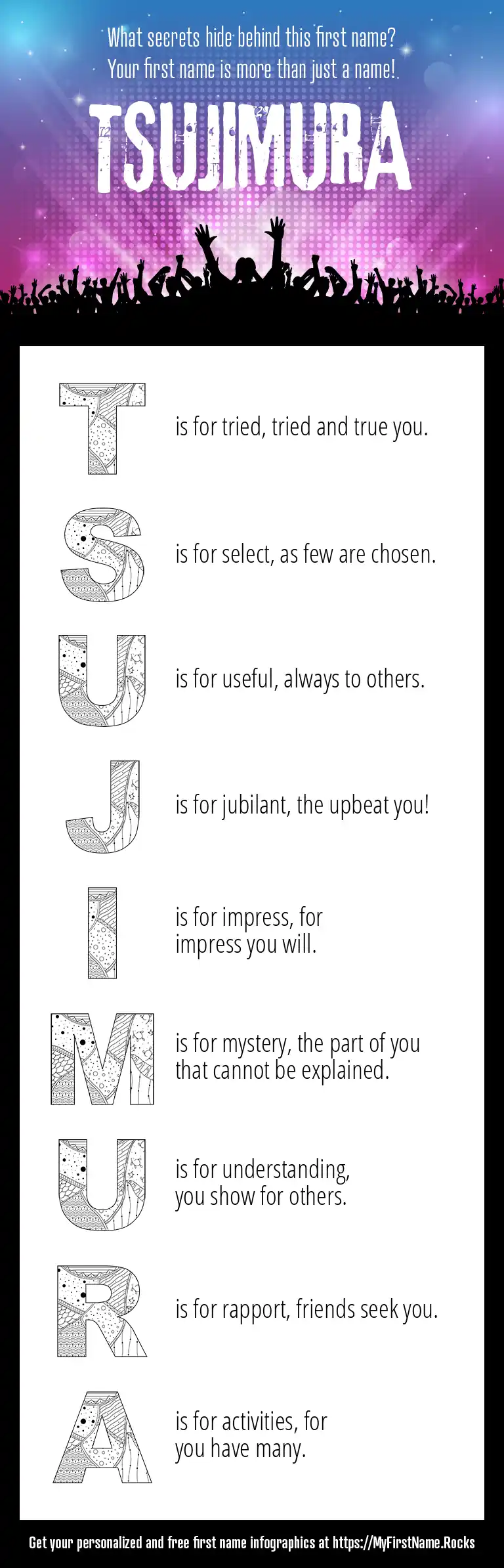 What secrets hide behind this first name?
Your first name is more than just a name!

TSUJIMURA

T is for tried, tried and true you.

S is for select, as few are chosen.

U is for useful, always to others.

J is for jubilant, the upbeat you!

I is for impress, for impress you will.

M is for mystery, the part of you that cannot be explained.

U is for understanding, you show for others.

R is for rapport, friends seek you.

A is for activities, for you have many.

Get your personalized and free first name infographics at https://MyFirstName.Rocks