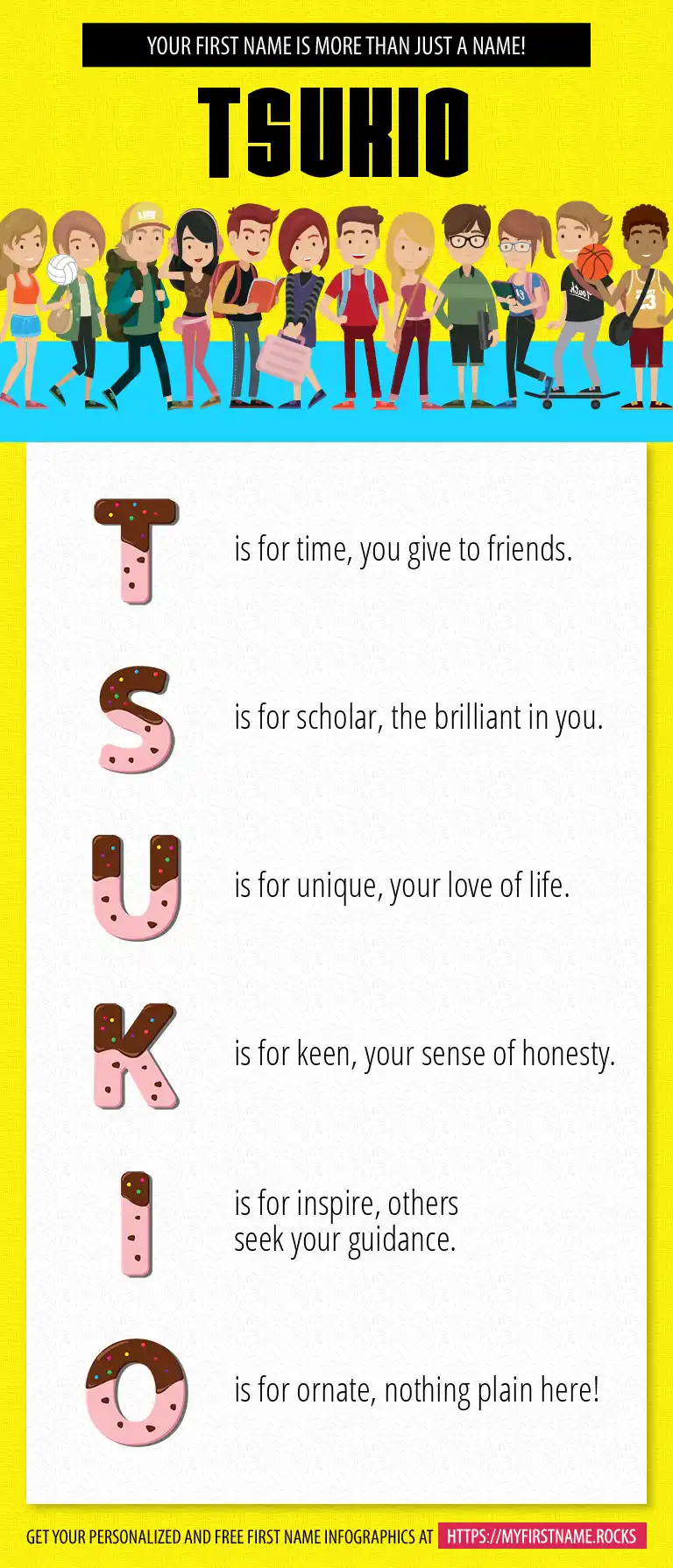 YOUR FIRST NAME IS MORE THAN JUST A NAME!

TSUKIO

T is for time, you give to friends.

S is for scholar, the brilliant in you.

U is for unique, your love of life.

K is for keen, your sense of honesty.

I is for inspire, others seek your guidance.

O is for ornate, nothing plain here!

GET YOUR PERSONALIZED AND FREE FIRST NAME INFOGRAPHICS AT HTTPS://MYFIRSTNAME.ROCKS