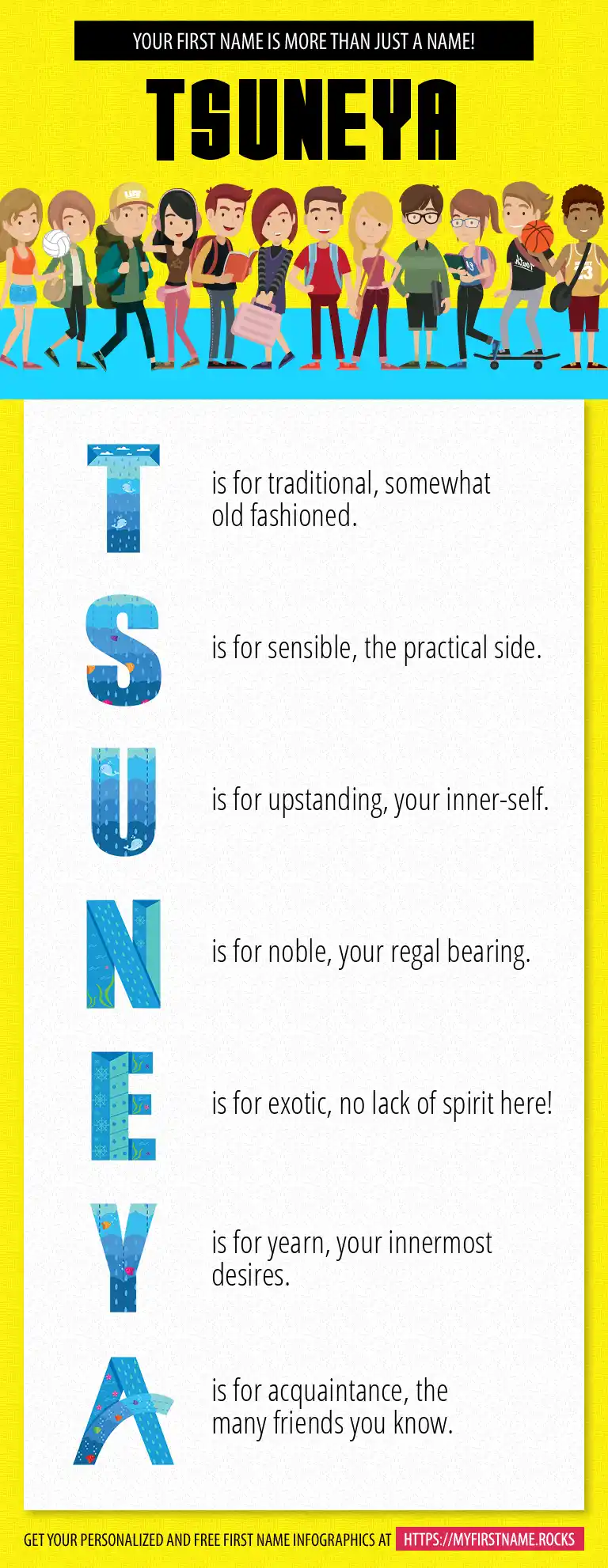 YOUR FIRST NAME IS MORE THAN JUST A NAME!

TSUNEYA

T is for traditional, somewhat old fashioned.

S is for sensible, the practical side.

U is for upstanding, your inner-self.

N is for noble, your regal bearing.

E is for exotic, no lack of spirit here!

Y is for yearn, your innermost desires.

A is for acquaintance, the many friends you know.

GET YOUR PERSONALIZED AND FREE FIRST NAME INFOGRAPHICS AT HTTPS://MYFIRSTNAME.ROCKS