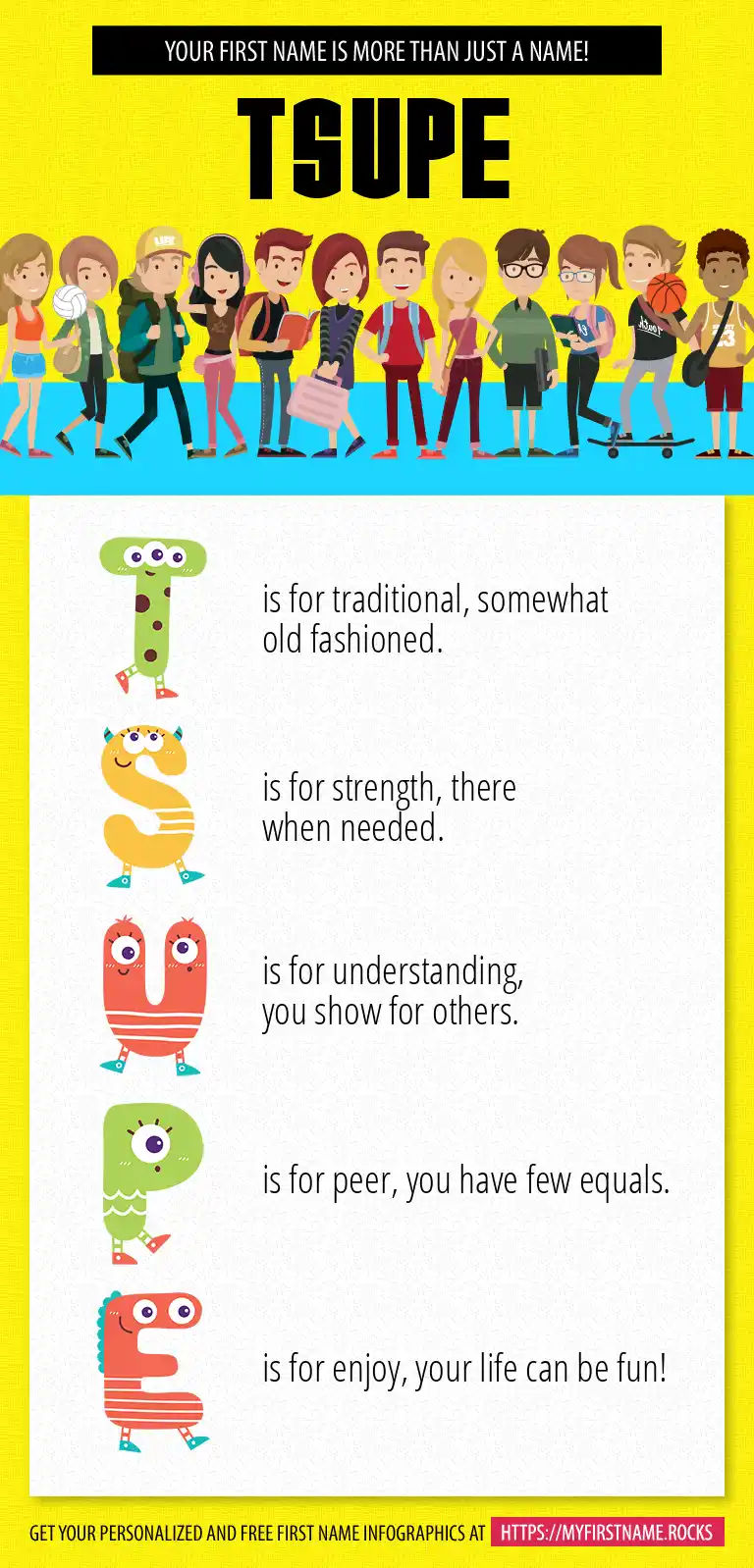 YOUR FIRST NAME IS MORE THAN JUST A NAME!

TSUPE

T is for traditional, somewhat old fashioned.

S is for strength, there when needed.

U is for understanding, you show for others.

P is for peer, you have few equals.

E is for enjoy, your life can be fun!

GET YOUR PERSONALIZED AND FREE FIRST NAME INFOGRAPHICS AT HTTPS://MYFIRSTNAME.ROCKS