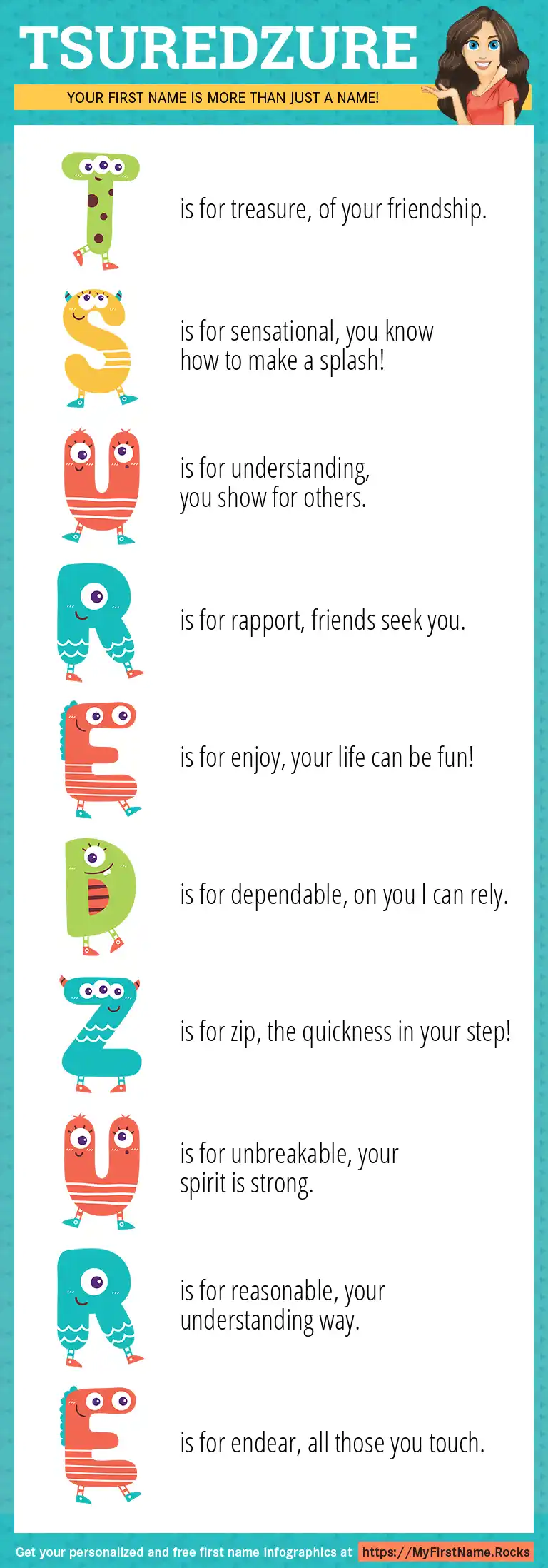 TSUREDZURE

YOUR FIRST NAME IS MORE THAN JUST A NAME!

T is for treasure, of your friendship.

S is for sensational, you know how to make a splash!

U is for understanding, you show for others.

R is for rapport, friends seek you.

E is for enjoy, your life can be fun!

D is for dependable, on you I can rely.

Z is for zip, the quickness in your step!

U is for unbreakable, your spirit is strong.

R is for reasonable, your understanding way.

E is for endear, all those you touch.

Get your personalized and free first name infographics at https://MyFirstName.Rocks