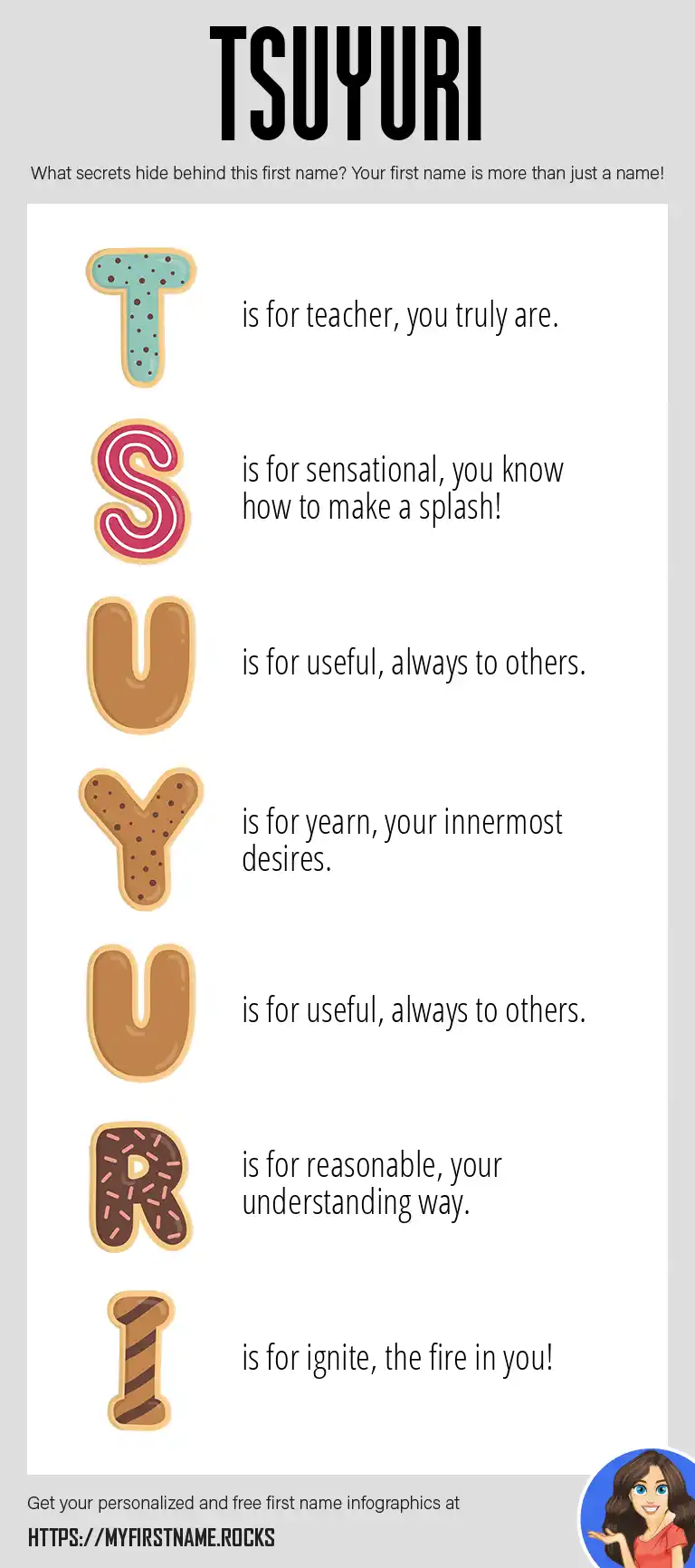 TSUYURI

What secrets hide behind this first name? Your first name is more than just a name!

T is for teacher, you truly are.

S is for sensational, you know how to make a splash!

U is for useful, always to others.

Y is for yearn, your innermost desires.

U is for useful, always to others.

R is for reasonable, your understanding way.

I is for ignite, the fire in you!

Get your personalized and free first name infographics at

HTTPS://MYFIRSTNAME.ROCKS