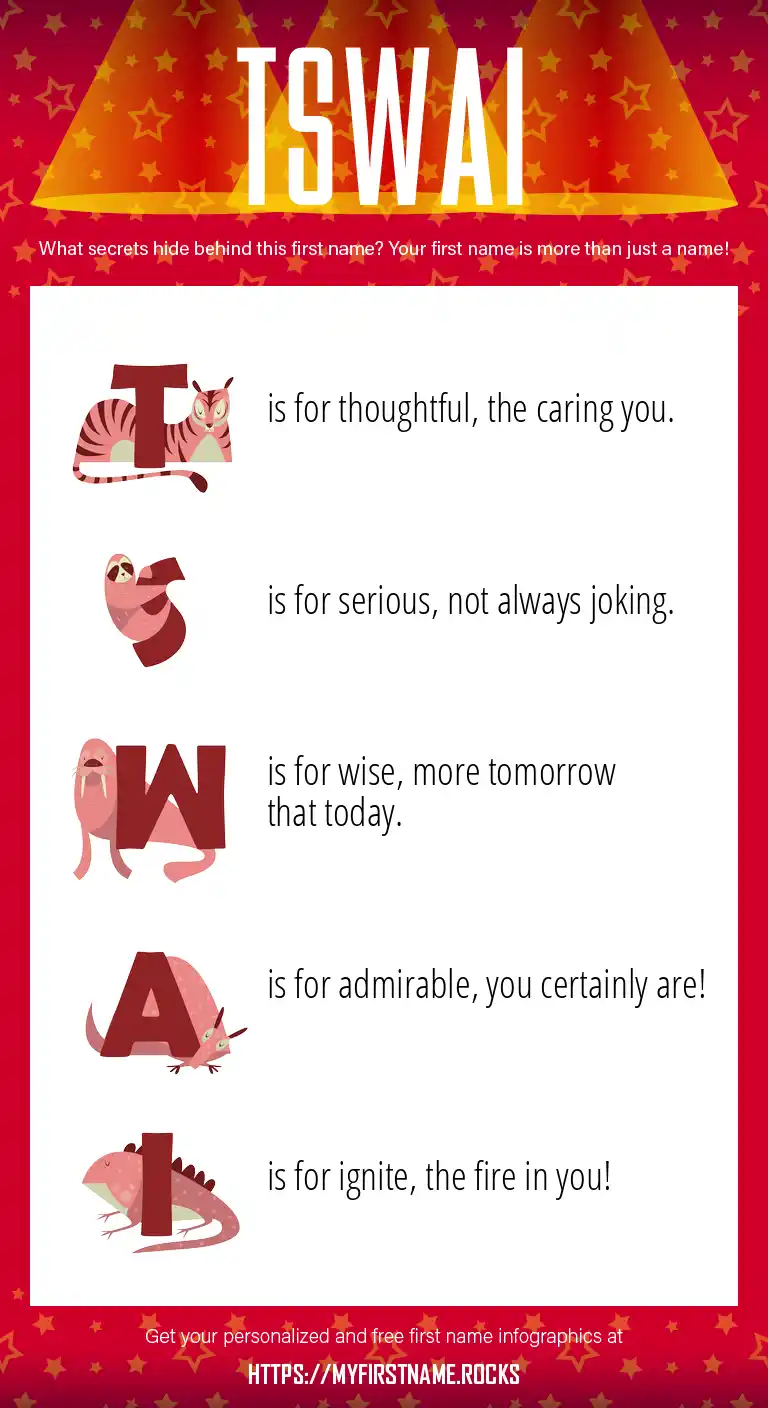 TSWAI

What secrets hide behind this first name? Your first name is more than just a name!

T is for thoughtful, the caring you.

S is for serious, not always joking.

W is for wise, more tomorrow that today.

A is for admirable, you certainly are!

I is for ignite, the fire in you!

Get your personalized and free first name infographics at

HTTPS://MYFIRSTNAME.ROCKS