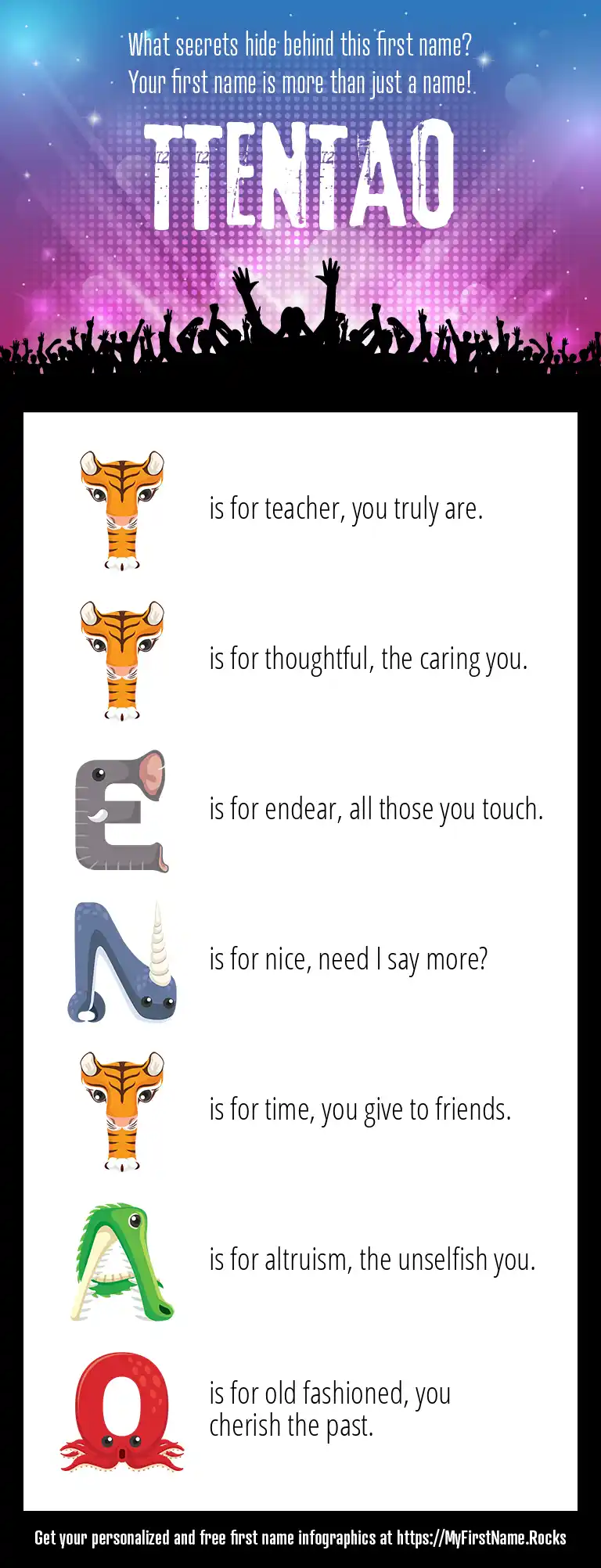 What secrets hide behind this first name?
Your first name is more than just a name!

TTENTAO

T is for teacher, you truly are.

T is for thoughtful, the caring you.

E is for endear, all those you touch.

N is for nice, need I say more?

T is for time, you give to friends.

A is for altruism, the unselfish you.

O is for old fashioned, you cherish the past.

Get your personalized and free first name infographics at https://MyFirstName.Rocks