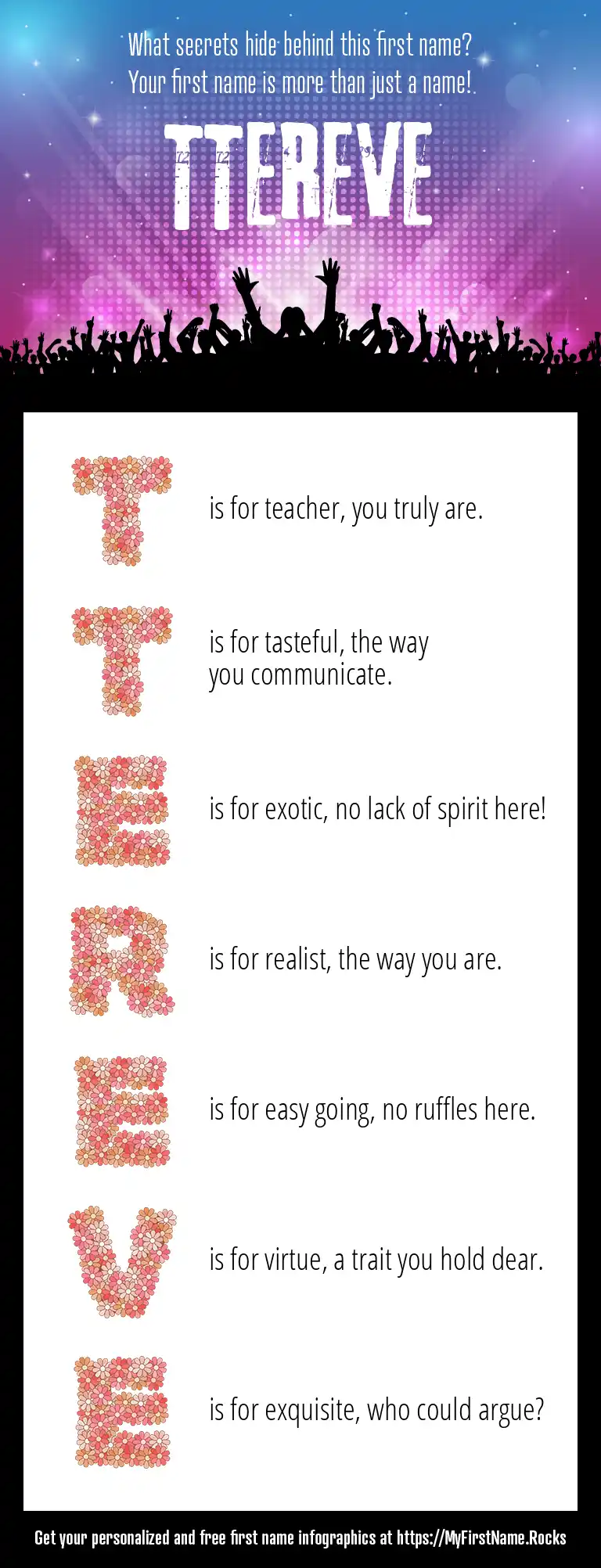 What secrets hide behind this first name?
Your first name is more than just a name!

TTEREVE

T is for teacher, you truly are.

T is for tasteful, the way you communicate.

E is for exotic, no lack of spirit here!

R is for realist, the way you are.

E is for easy going, no ruffles here.

V is for virtue, a trait you hold dear.

E is for exquisite, who could argue?

Get your personalized and free first name infographics at https://MyFirstName.Rocks