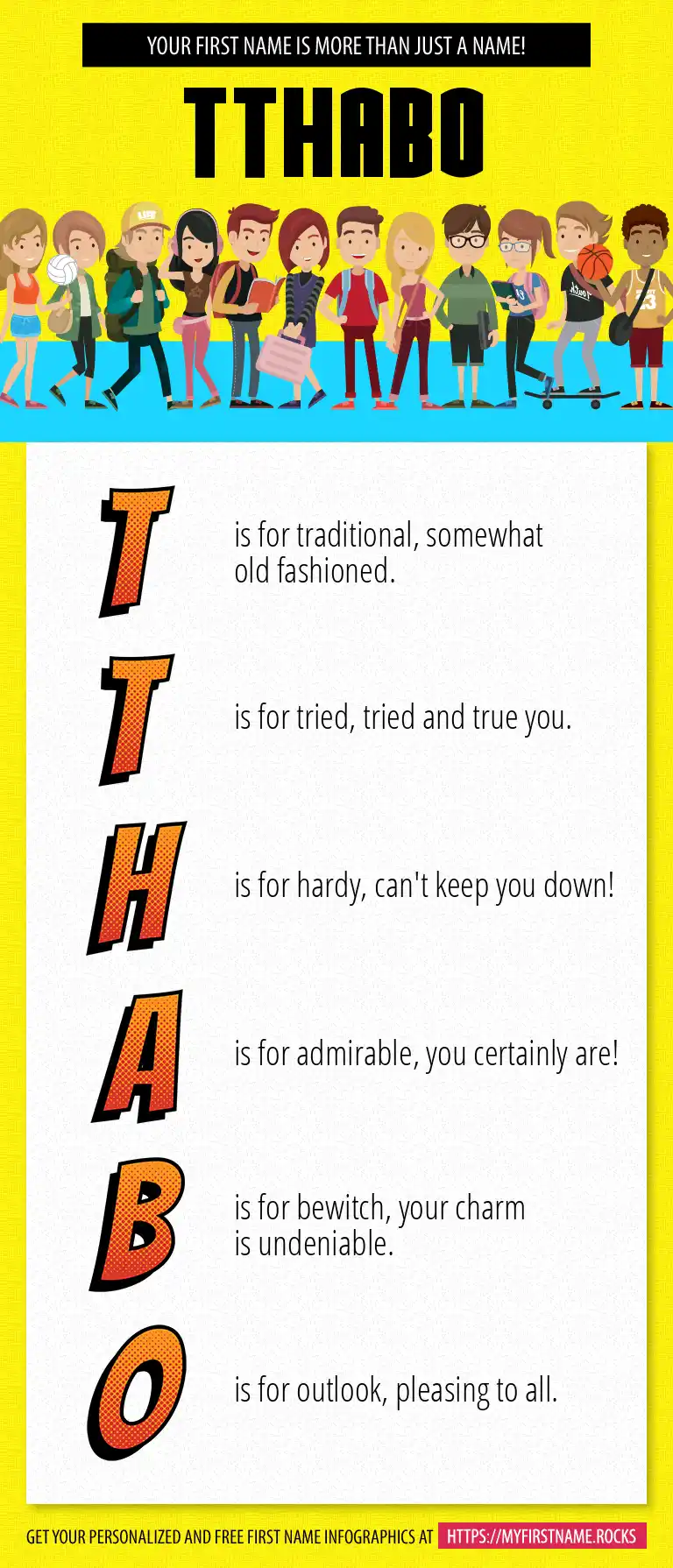 YOUR FIRST NAME IS MORE THAN JUST A NAME!

TTHABO

T is for traditional, somewhat old fashioned.

T is for tried, tried and true you.

H is for hardy, can't keep you down!

A is for admirable, you certainly are!

B is for bewitch, your charm is undeniable.

O is for outlook, pleasing to all.

GET YOUR PERSONALIZED AND FREE FIRST NAME INFOGRAPHICS AT HTTPS://MYFIRSTNAME.ROCKS