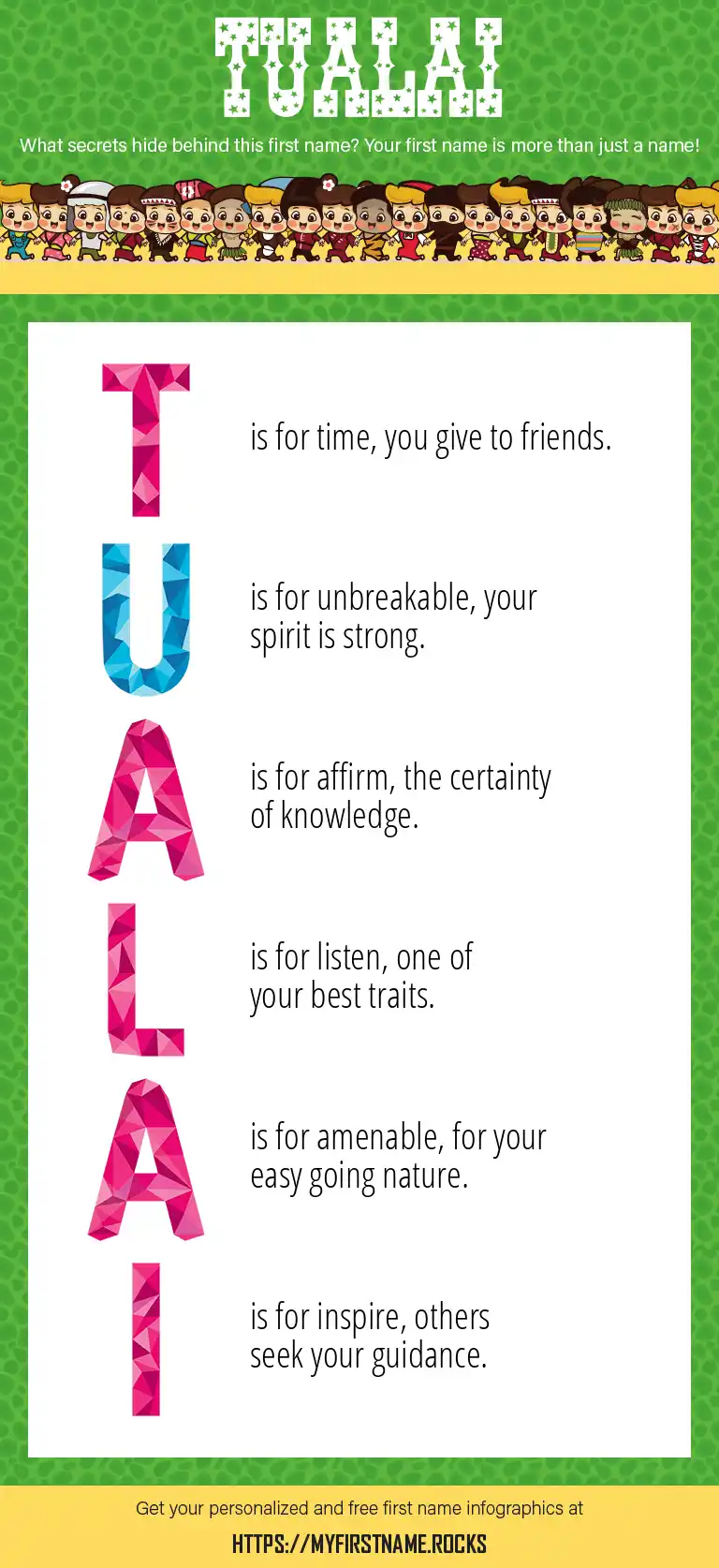 TUALAI

What secrets hide behind this first name? Your first name is more than just a name!

T is for time, you give to friends.

U is for unbreakable, your spirit is strong.

A is for affirm, the certainty of knowledge.

L is for listen, one of your best traits.

A is for amenable, for your easy going nature.

I is for inspire, others seek your guidance.

Get your personalized and free first name infographics at

HTTPS://MYFIRSTNAME.ROCKS