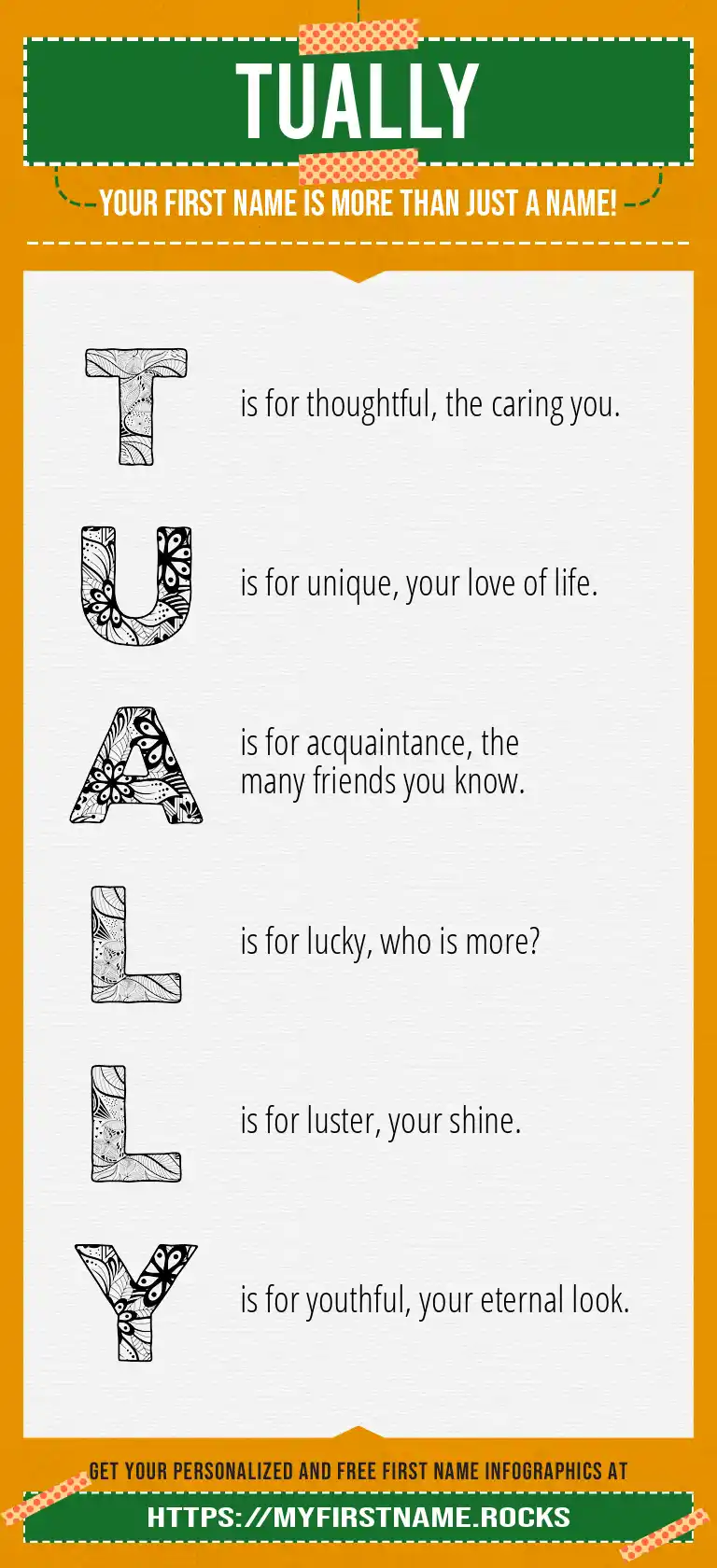 TUALLY

YOUR FIRST NAME IS MORE THAN JUST A NAME!

T is for thoughtful, the caring you.

U is for unique, your love of life.

A is for acquaintance, the many friends you know.

L is for lucky, who is more?

L is for luster, your shine.

Y is for youthful, your eternal look.

GET YOUR PERSONALIZED AND FREE FIRST NAME INFOGRAPHICS AT

HTTPS://MYFIRSTNAME.ROCKS