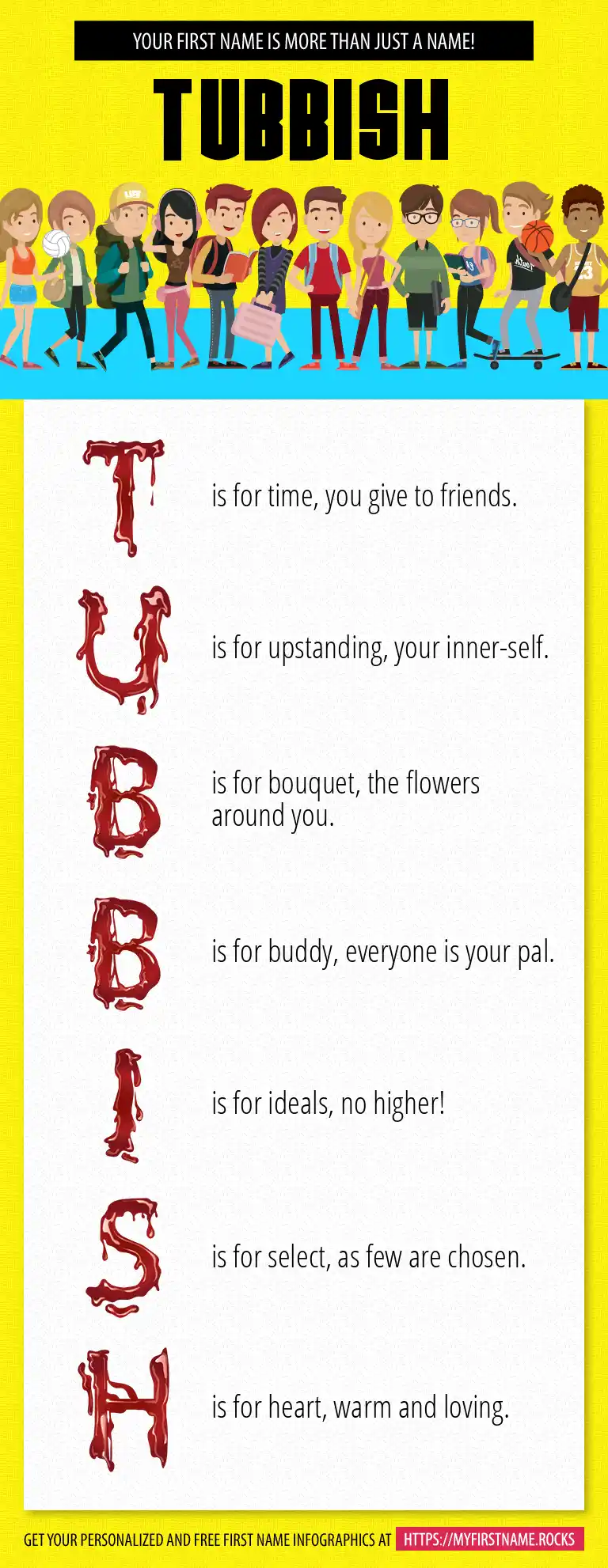 YOUR FIRST NAME IS MORE THAN JUST A NAME!

TUBBISH

T is for time, you give to friends.

U is for upstanding, your inner-self.

B is for bouquet, the flowers around you.

B is for buddy, everyone is your pal.

I is for ideals, no higher!

S is for select, as few are chosen.

H is for heart, warm and loving.

GET YOUR PERSONALIZED AND FREE FIRST NAME INFOGRAPHICS AT HTTPS://MYFIRSTNAME.ROCKS