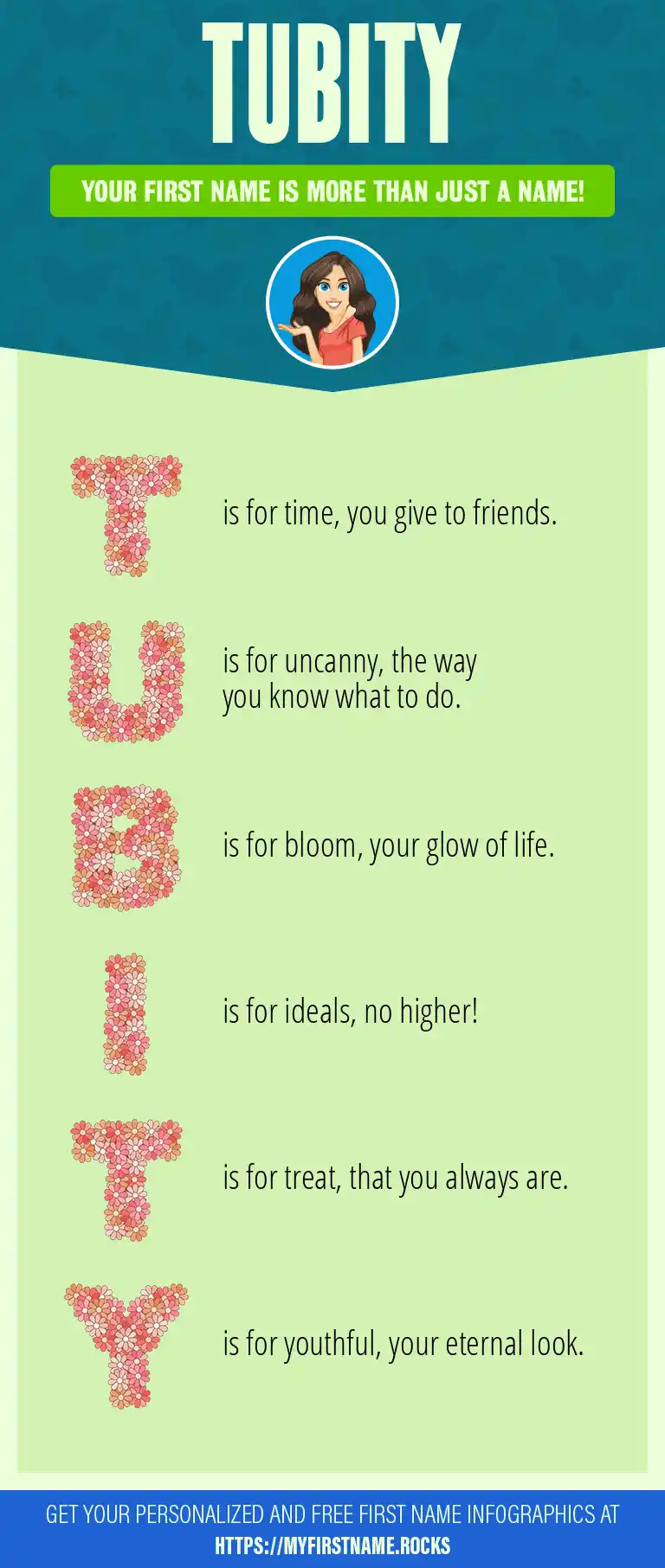 TUBITY

YOUR FIRST NAME IS MORE THAN JUST A NAME!

T is for time, you give to friends.

U is for uncanny, the way you know what to do.

B is for bloom, your glow of life.

I is for ideals, no higher!

T is for treat, that you always are.

Y is for youthful, your eternal look.

GET YOUR PERSONALIZED AND FREE FIRST NAME INFOGRAPHICS AT HTTPS://MYFIRSTNAME.ROCKS