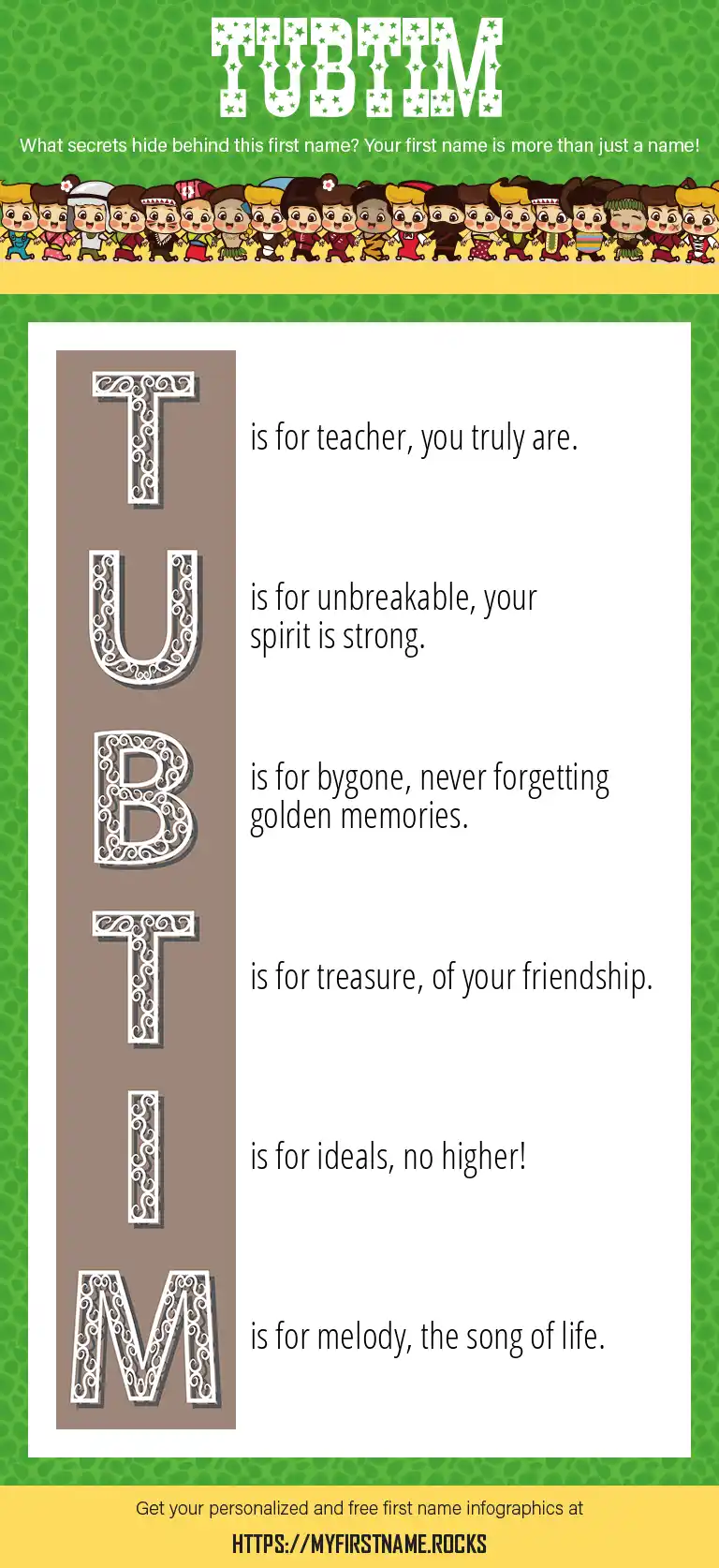 TUBTIM

What secrets hide behind this first name? Your first name is more than just a name!

T is for teacher, you truly are.

U is for unbreakable, your spirit is strong.

B is for bygone, never forgetting golden memories.

T is for treasure, of your friendship.

I is for ideals, no higher!

M is for melody, the song of life.

Get your personalized and free first name infographics at

HTTPS://MYFIRSTNAME.ROCKS