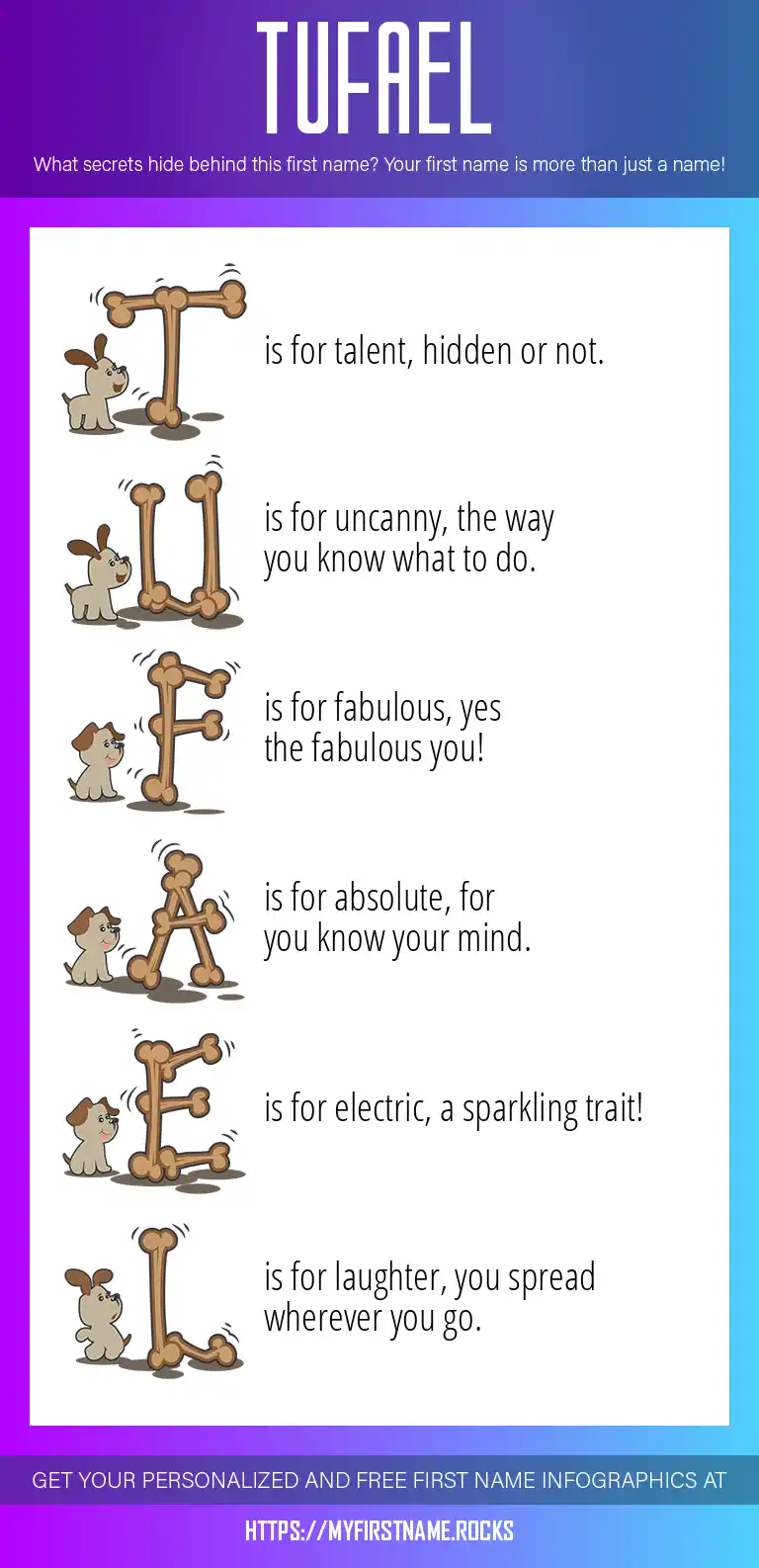 TUFAEL

What secrets hide behind this first name? Your first name is more than just a name!

T is for talent, hidden or not.

U is for uncanny, the way you know what to do.

F is for fabulous, yes the fabulous you!

A is for absolute, for you know your mind.

E is for electric, a sparkling trait!

L is for laughter, you spread wherever you go.

GET YOUR PERSONALIZED AND FREE FIRST NAME INFOGRAPHICS AT

HTTPS://MYFIRSTNAME.ROCKS